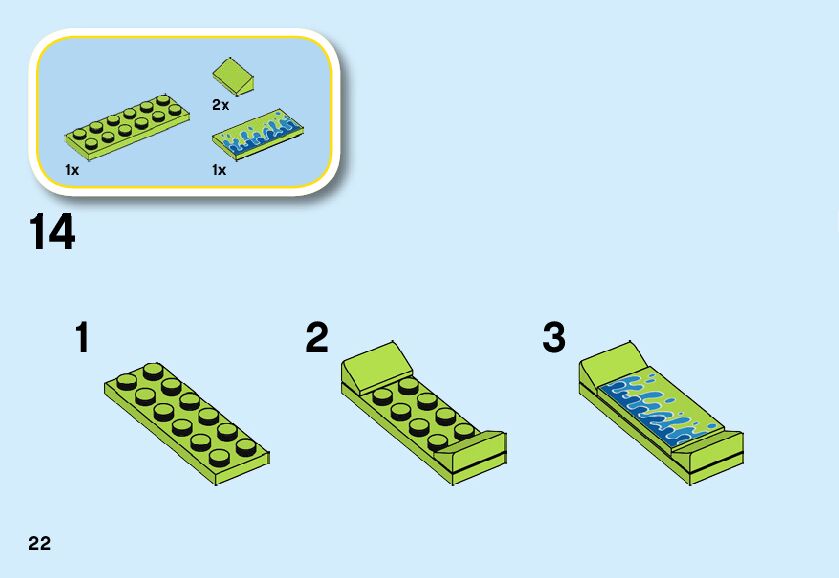 2x

1x

1x

14

1

2

3

22