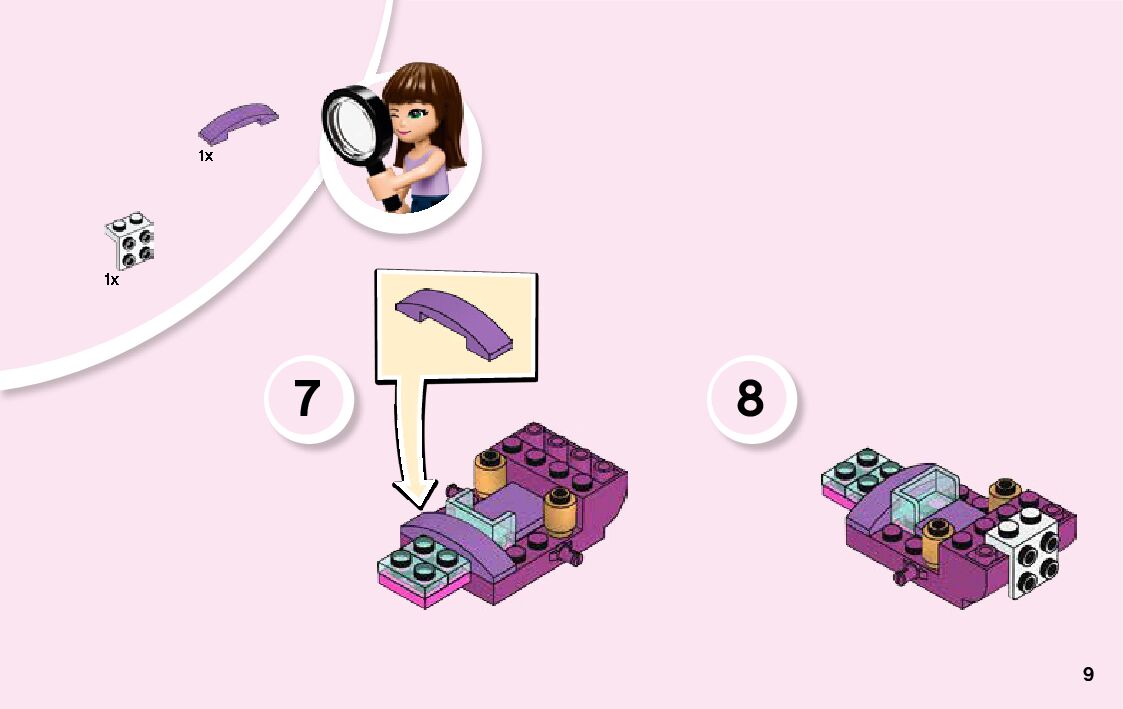 1x

1x

7

8

9