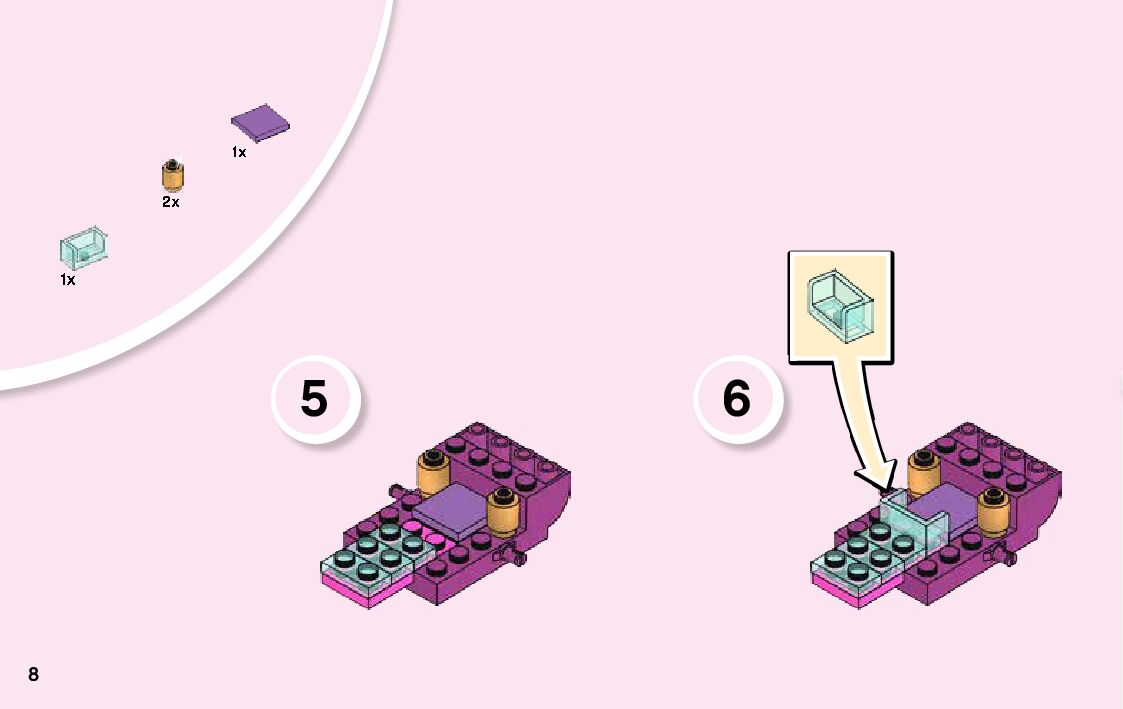 1x

2x

1x

5

6

8