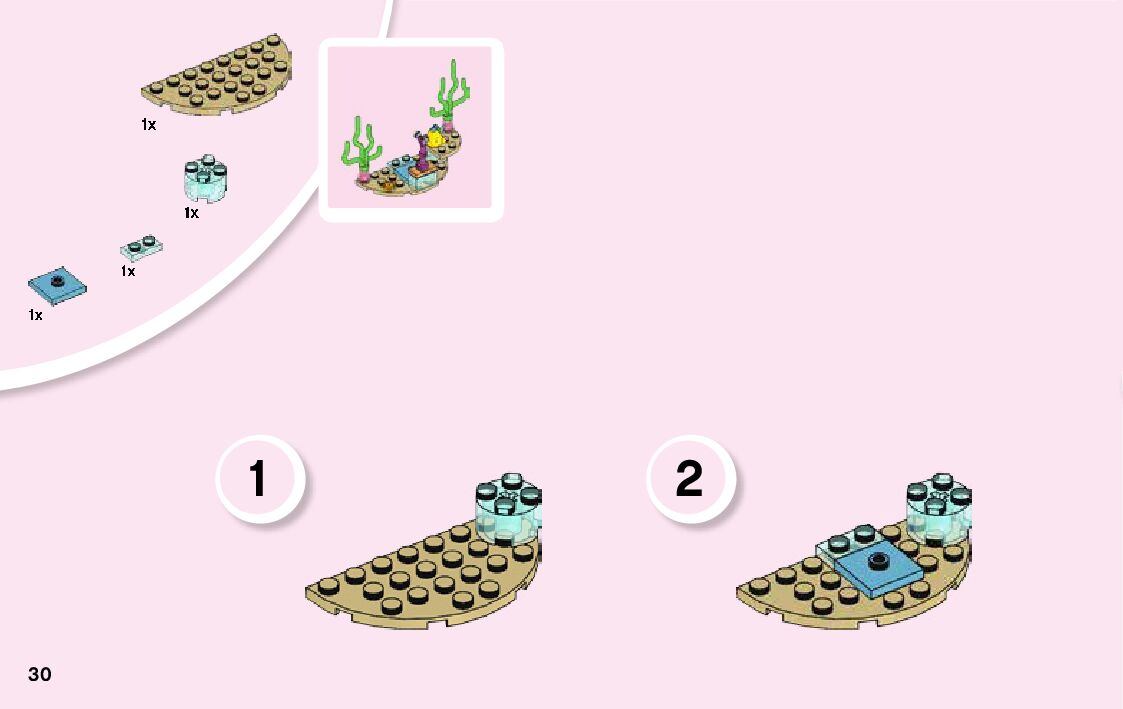 1x

1x

1x

1x

1

2

30