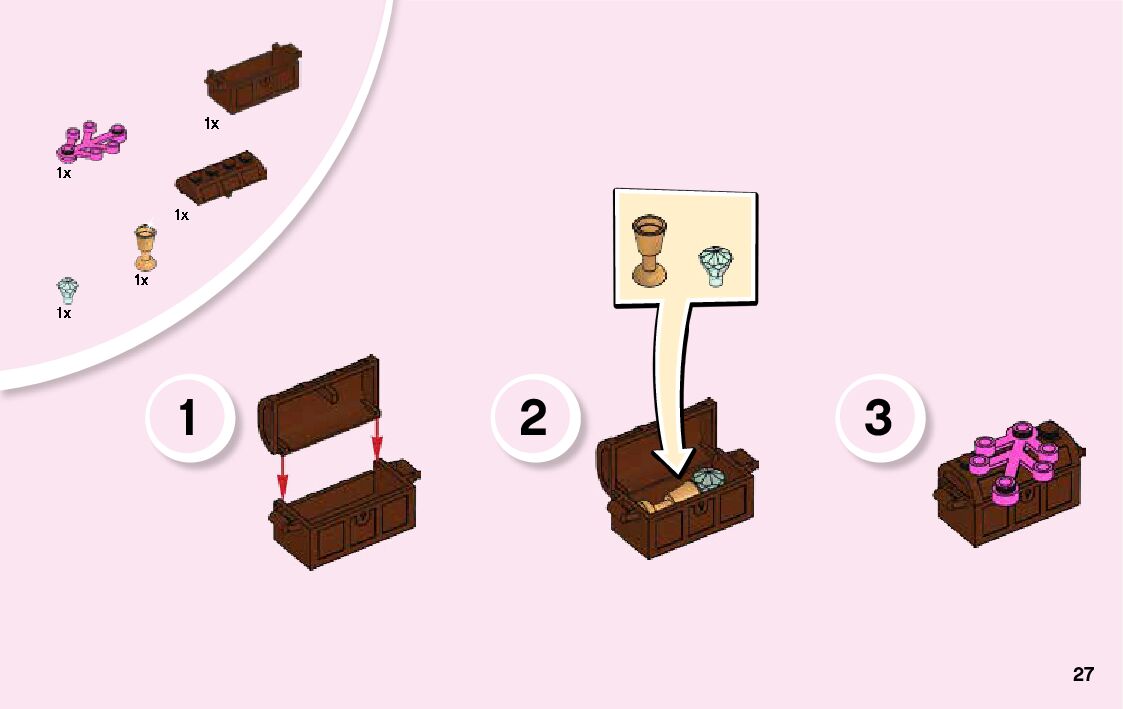 1x

1x

1x

1x

1x

1

2

3

27