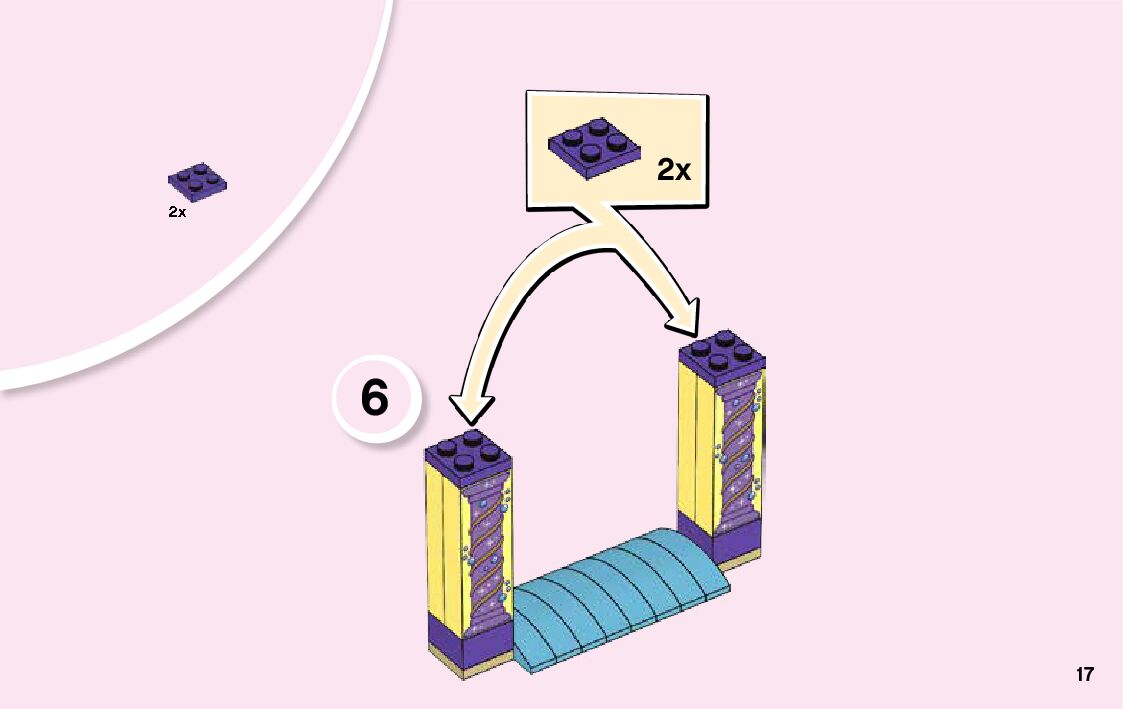 2x

2x

6

17