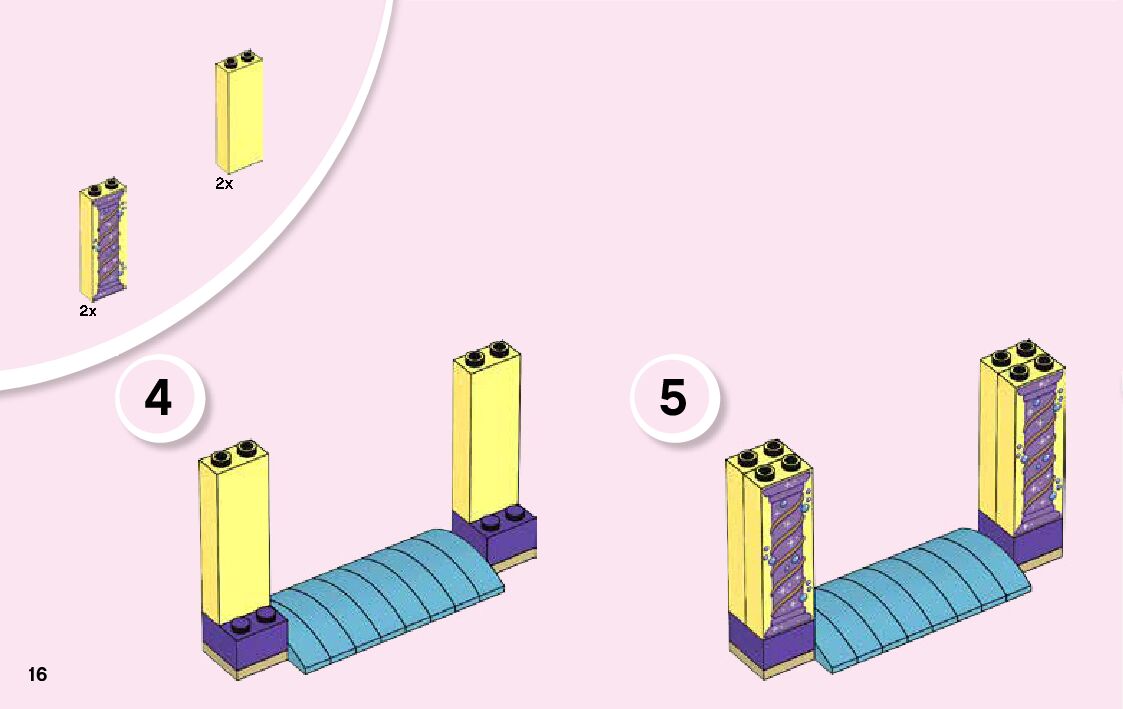 2x

2x

4

5

16