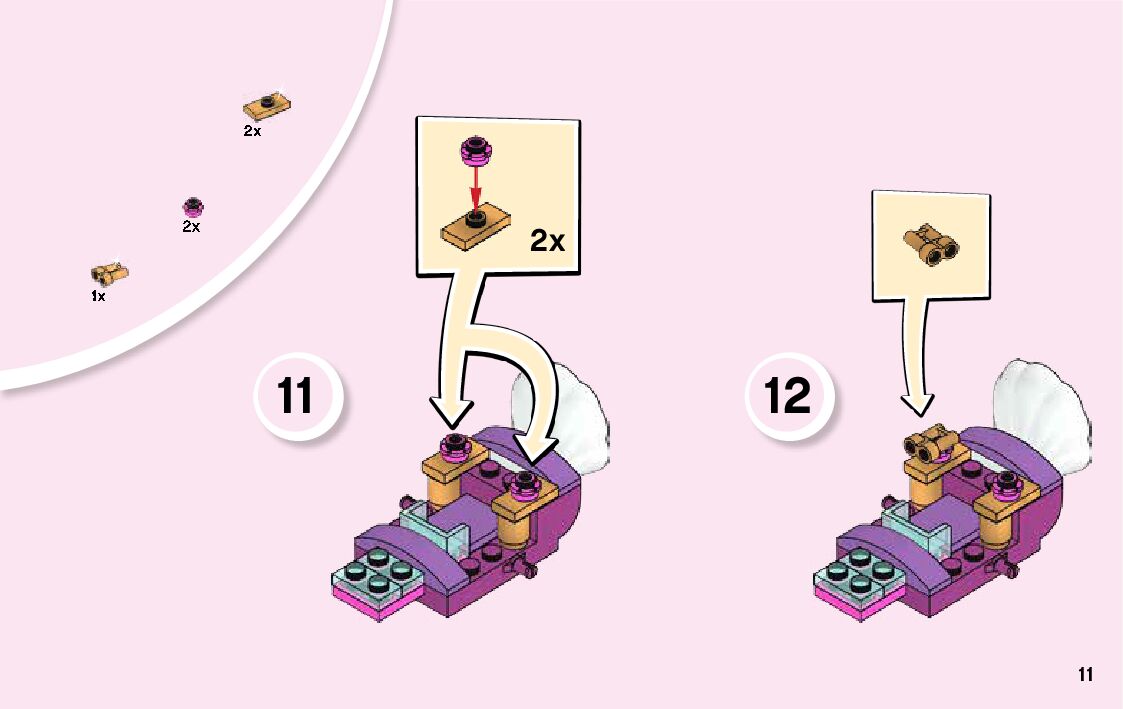 2x

2x

1x

2x

11

12

11