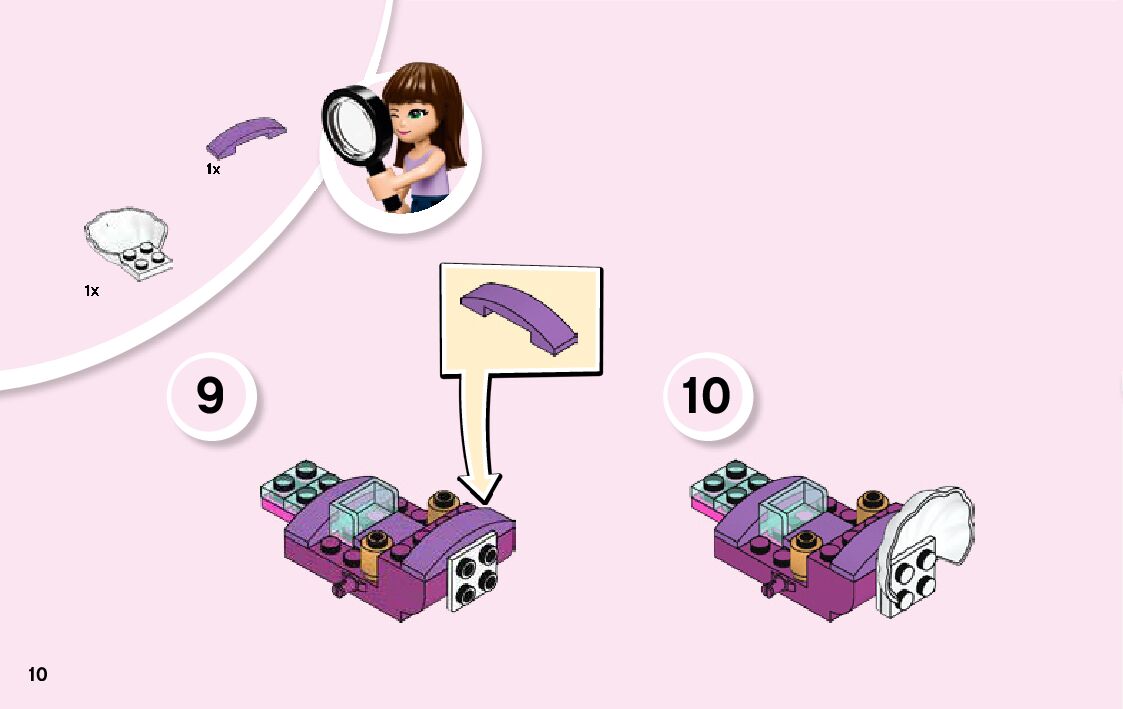 1x

1x

9

10

10