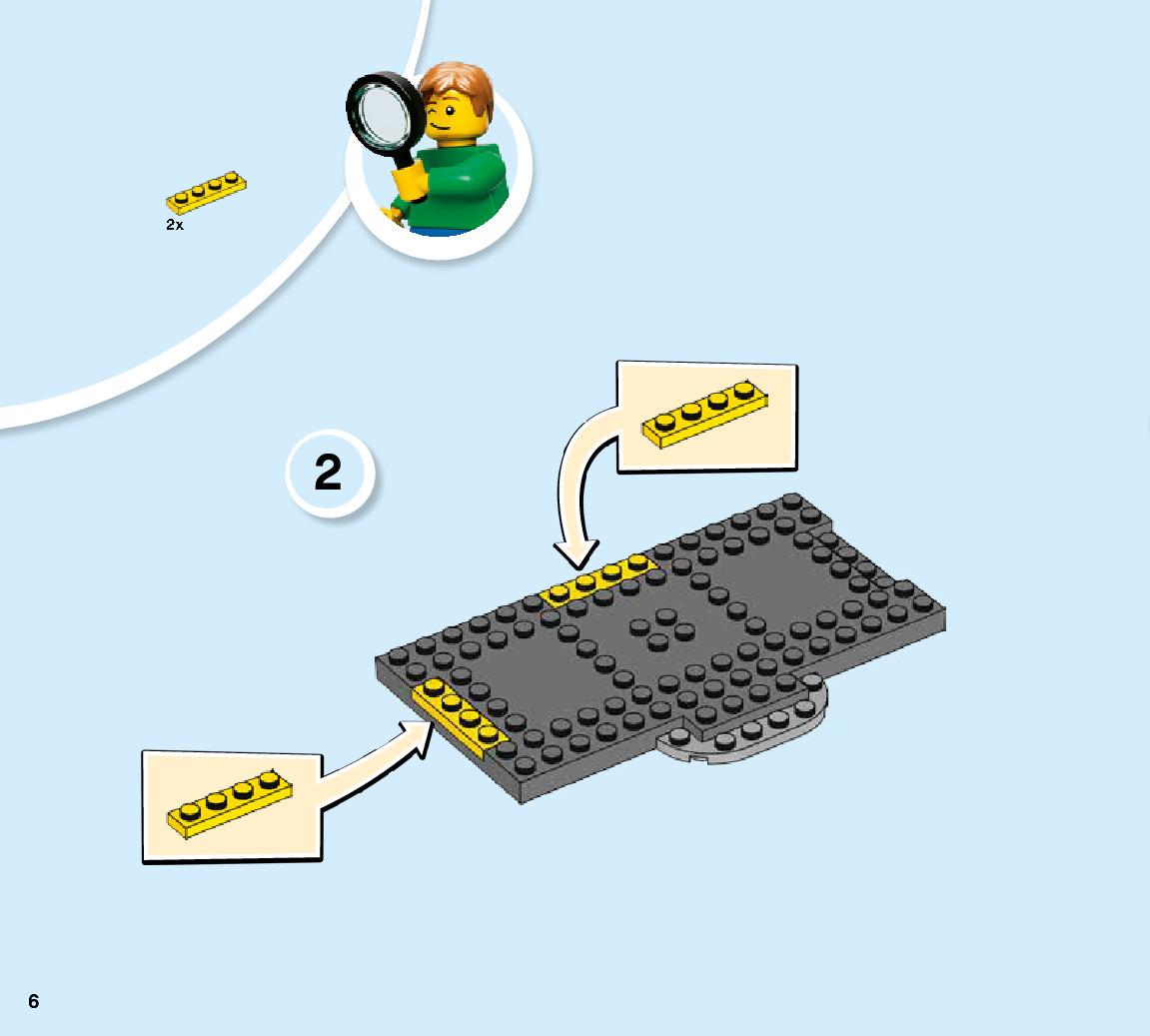 2x

2

6