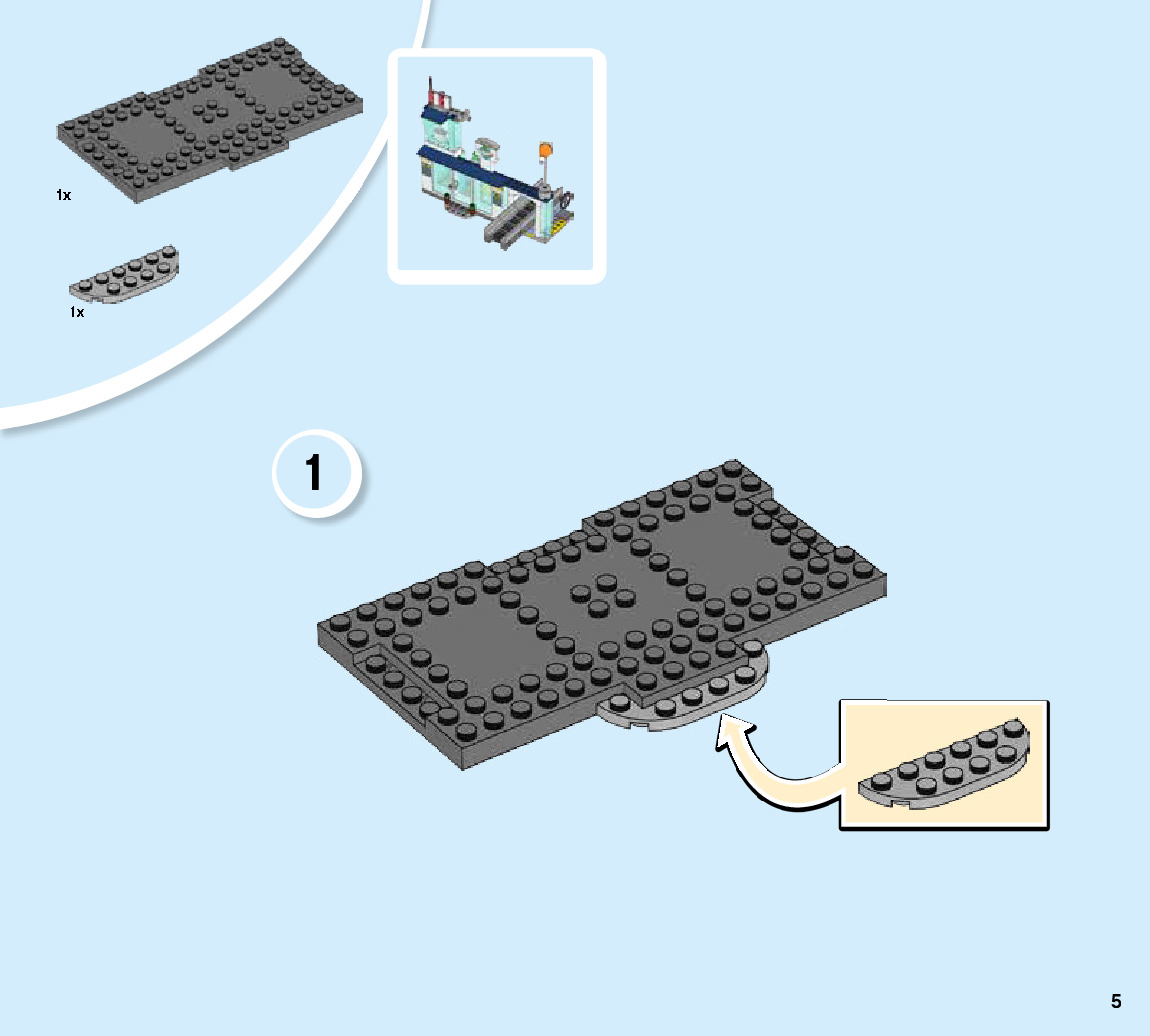 1x

1x

1

5