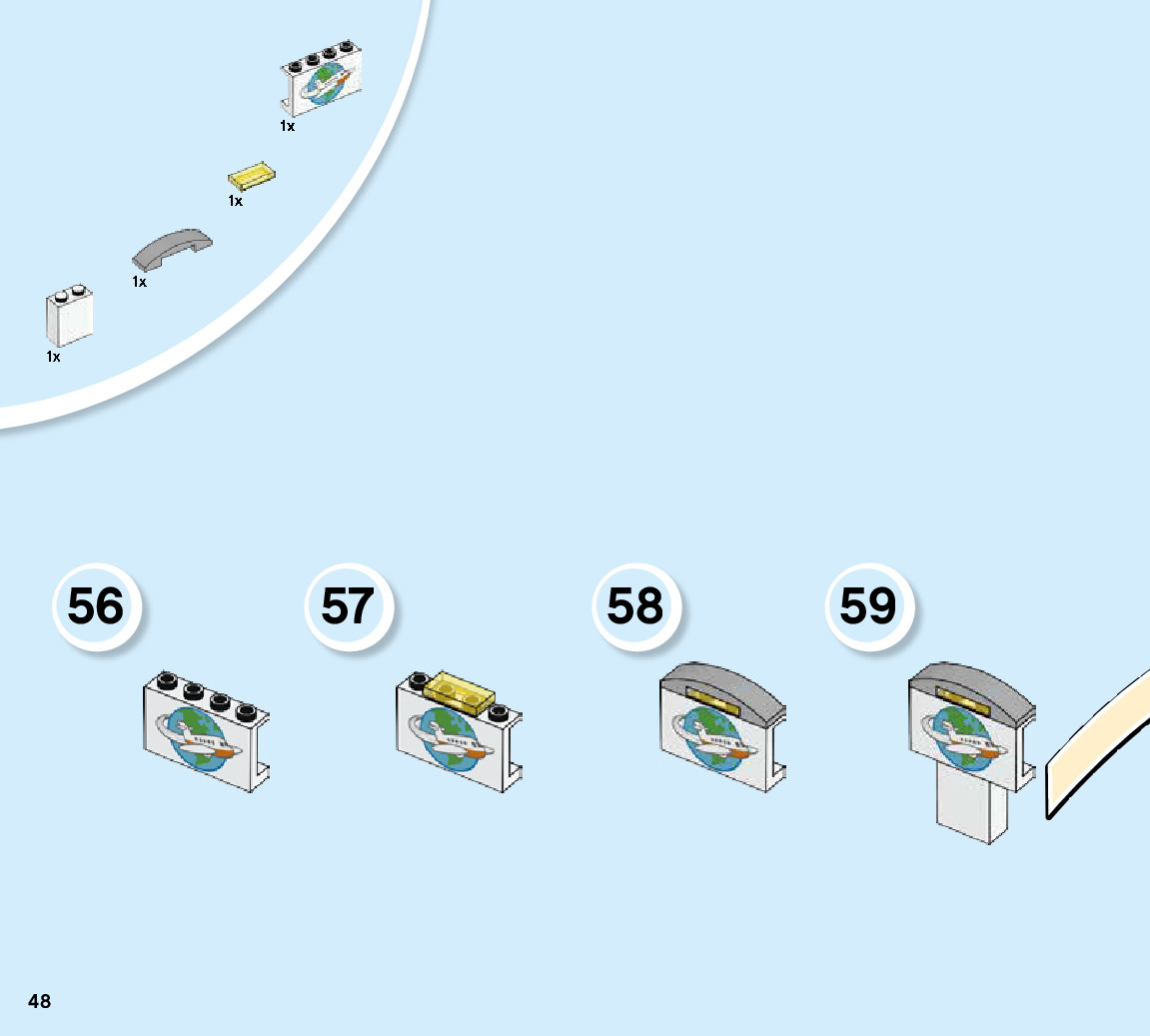 1x

1x

1x

1x

56

57

58

59

48