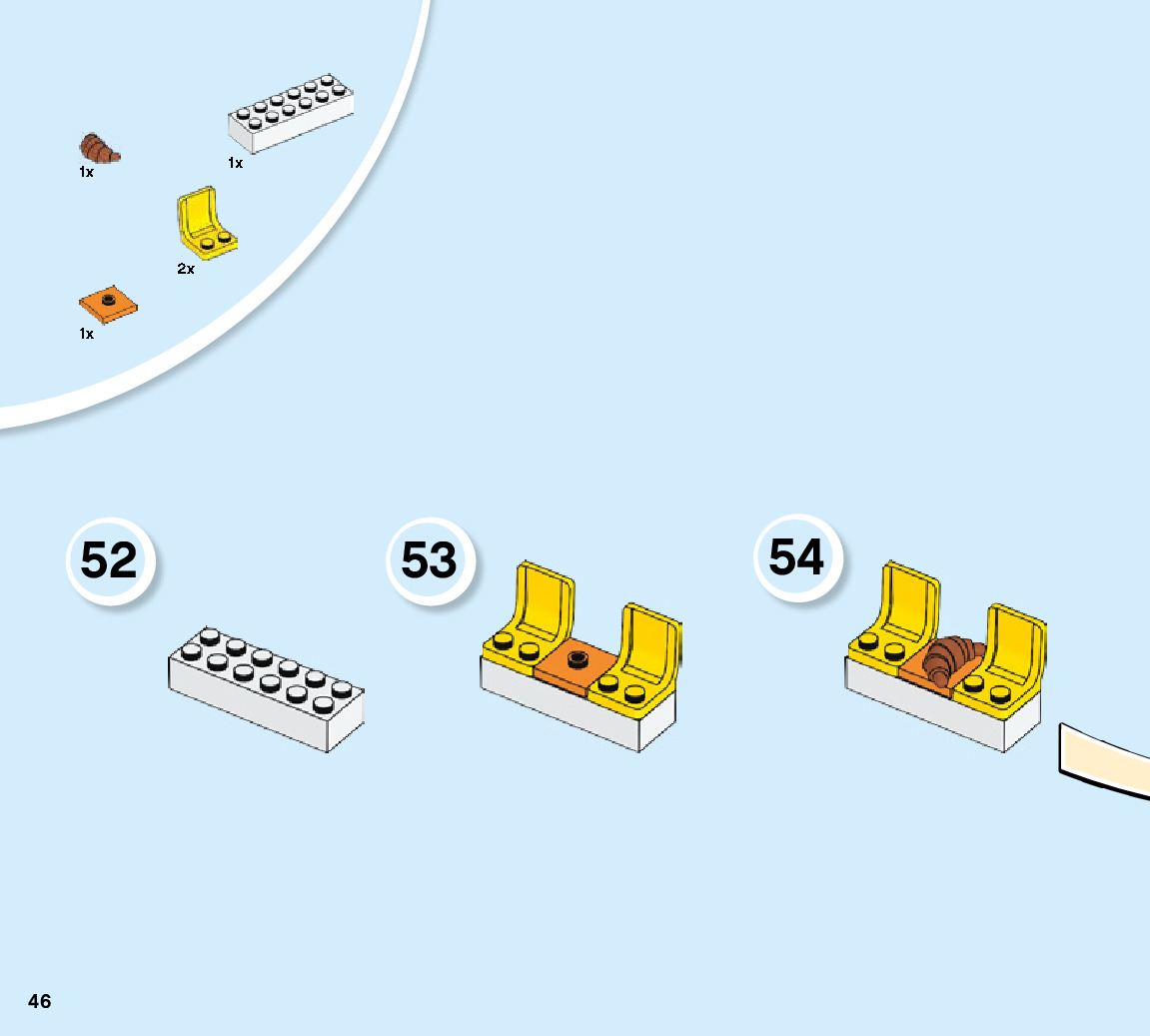 1x

1x

2x

1x

52

53

54

46