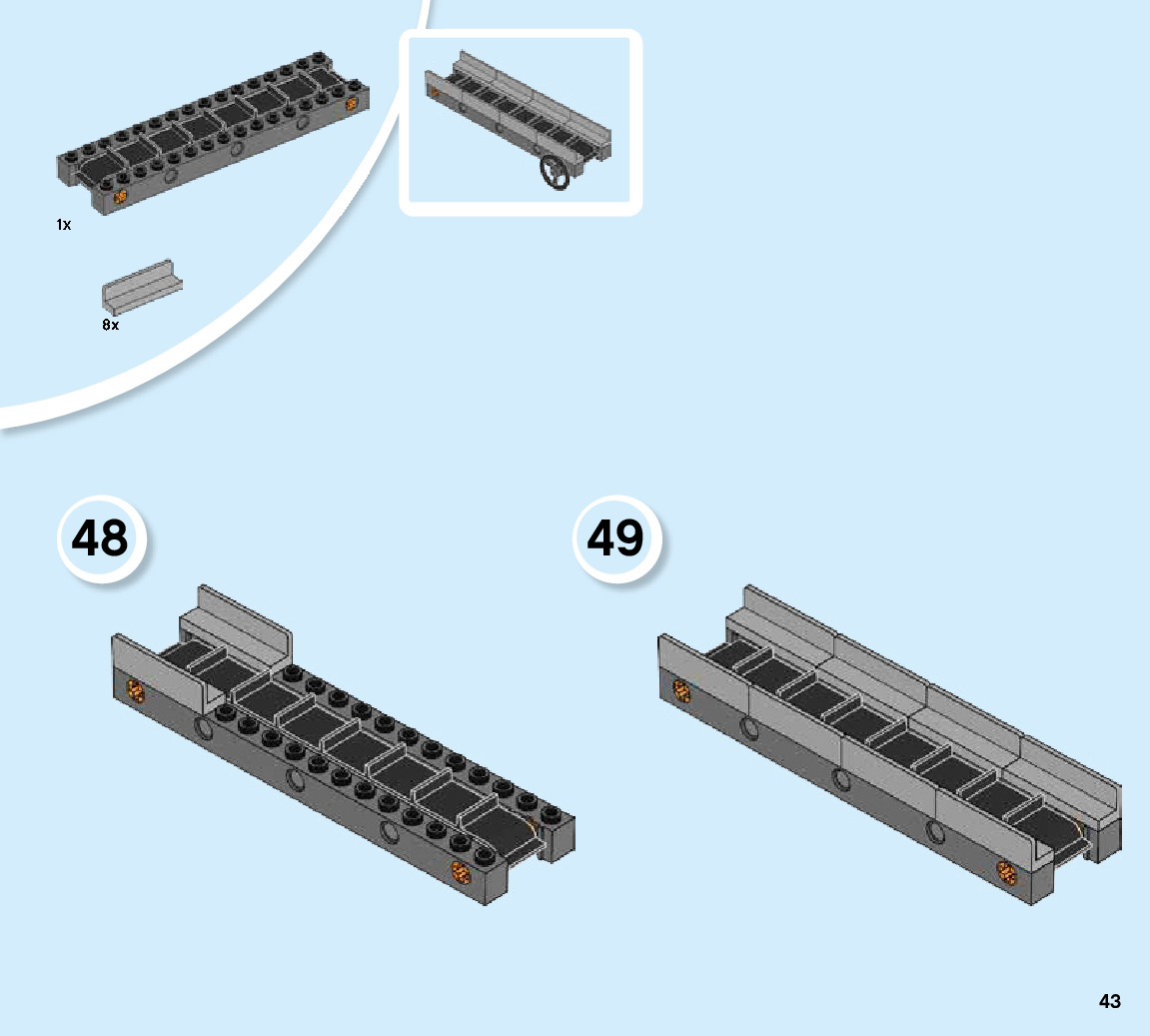 1x

8x

48

49

43