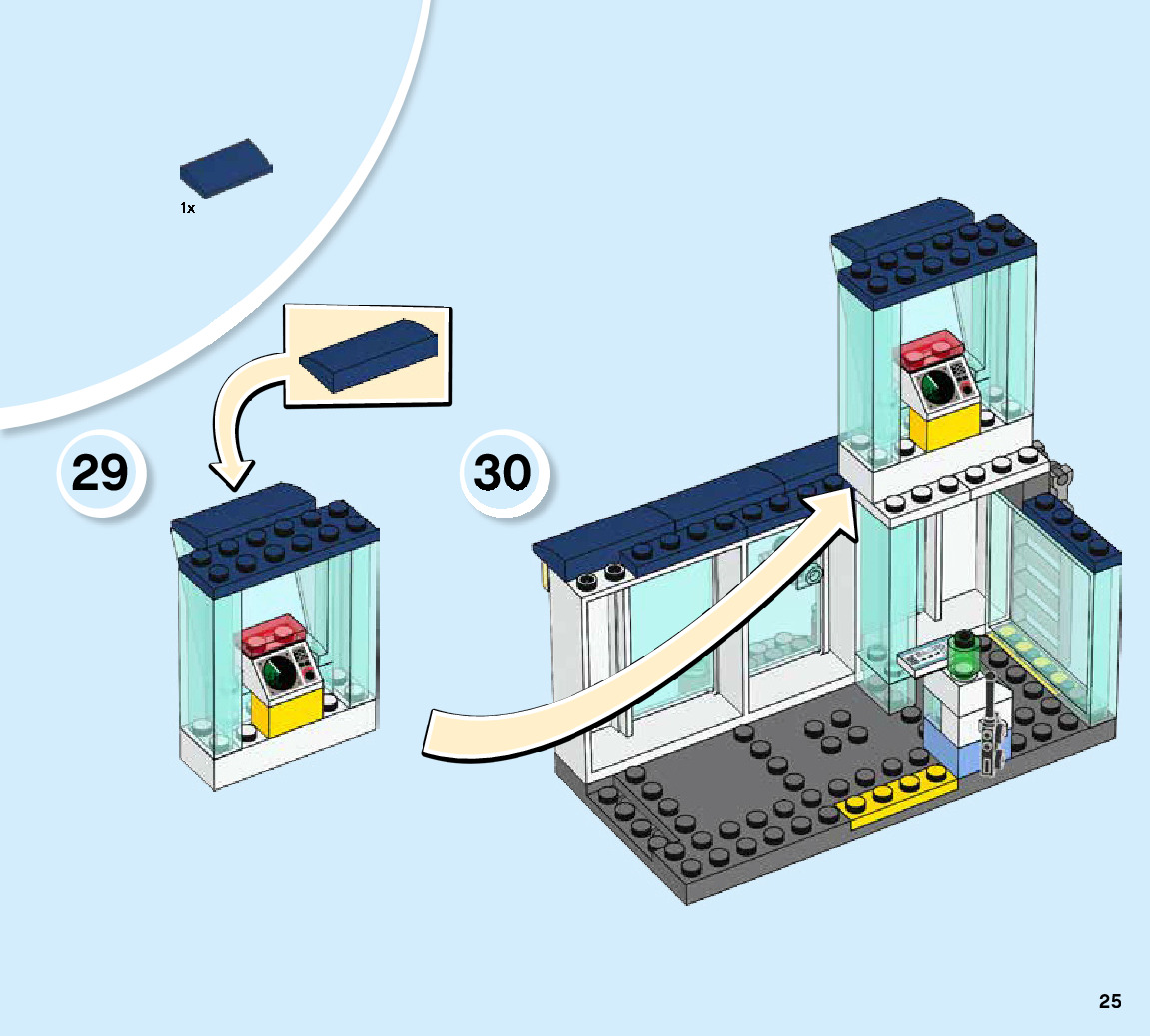 1x

29

30

25