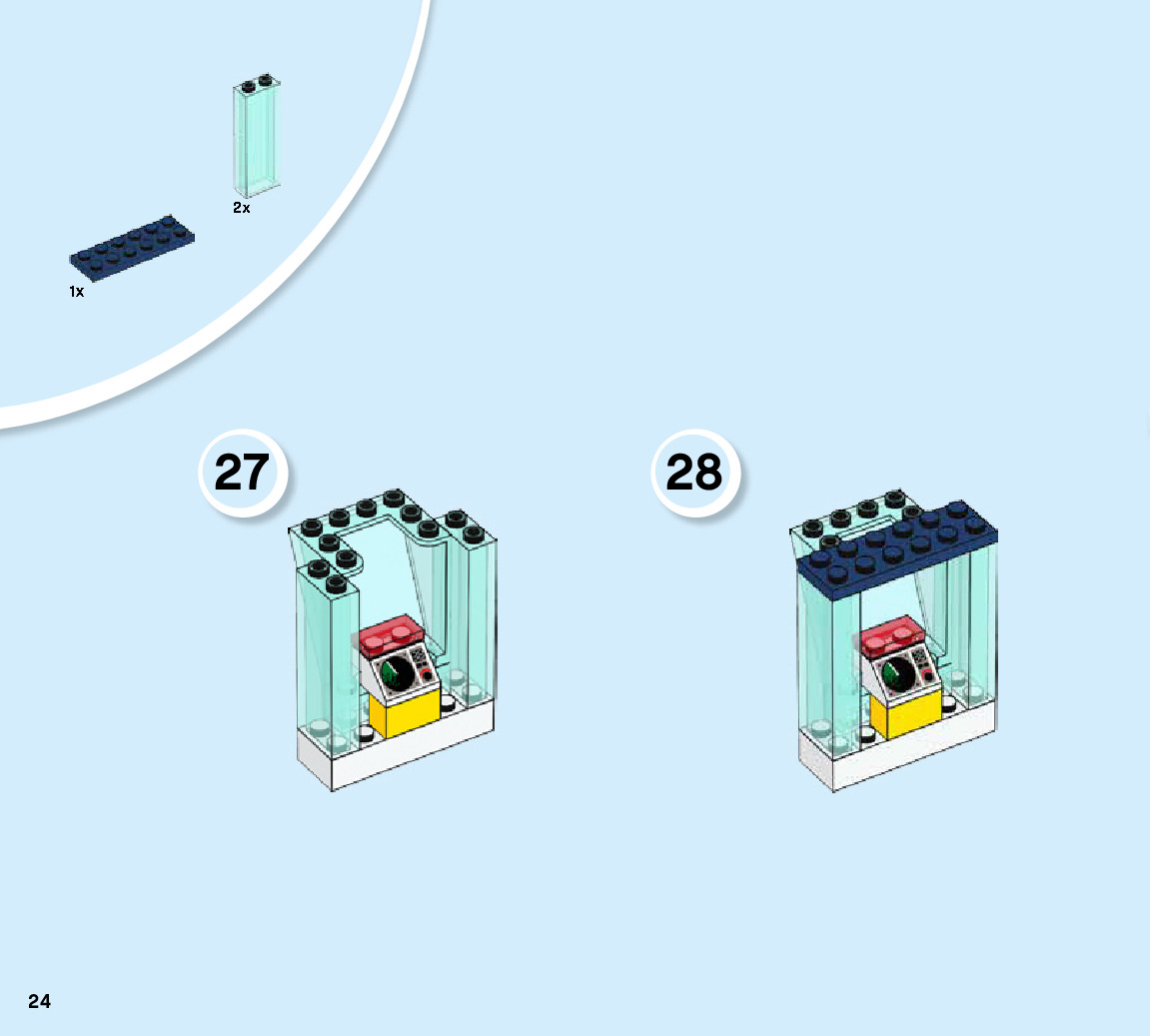 2x

1x

27

28

24