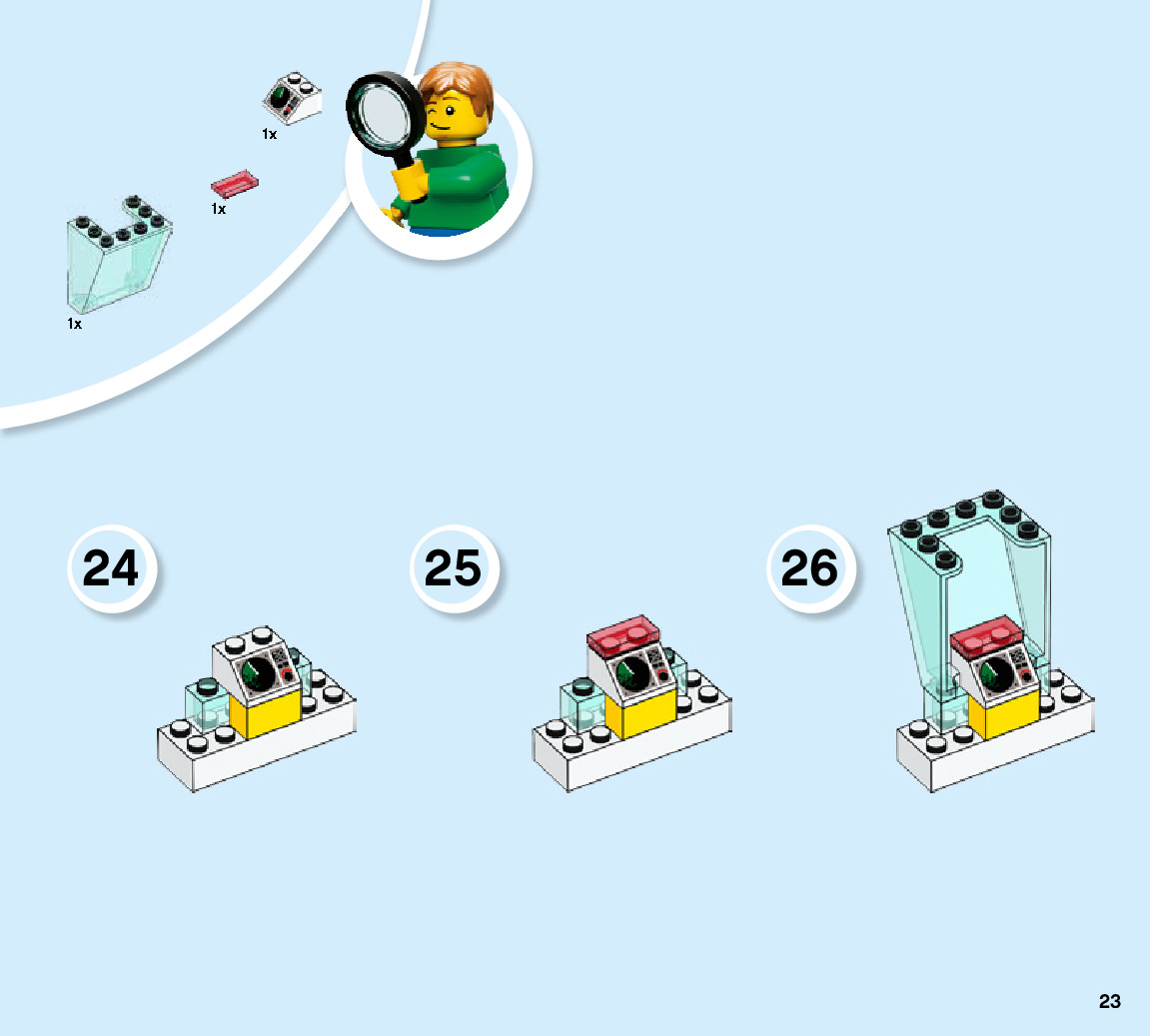 1x

1x

1x

24

25

26

23