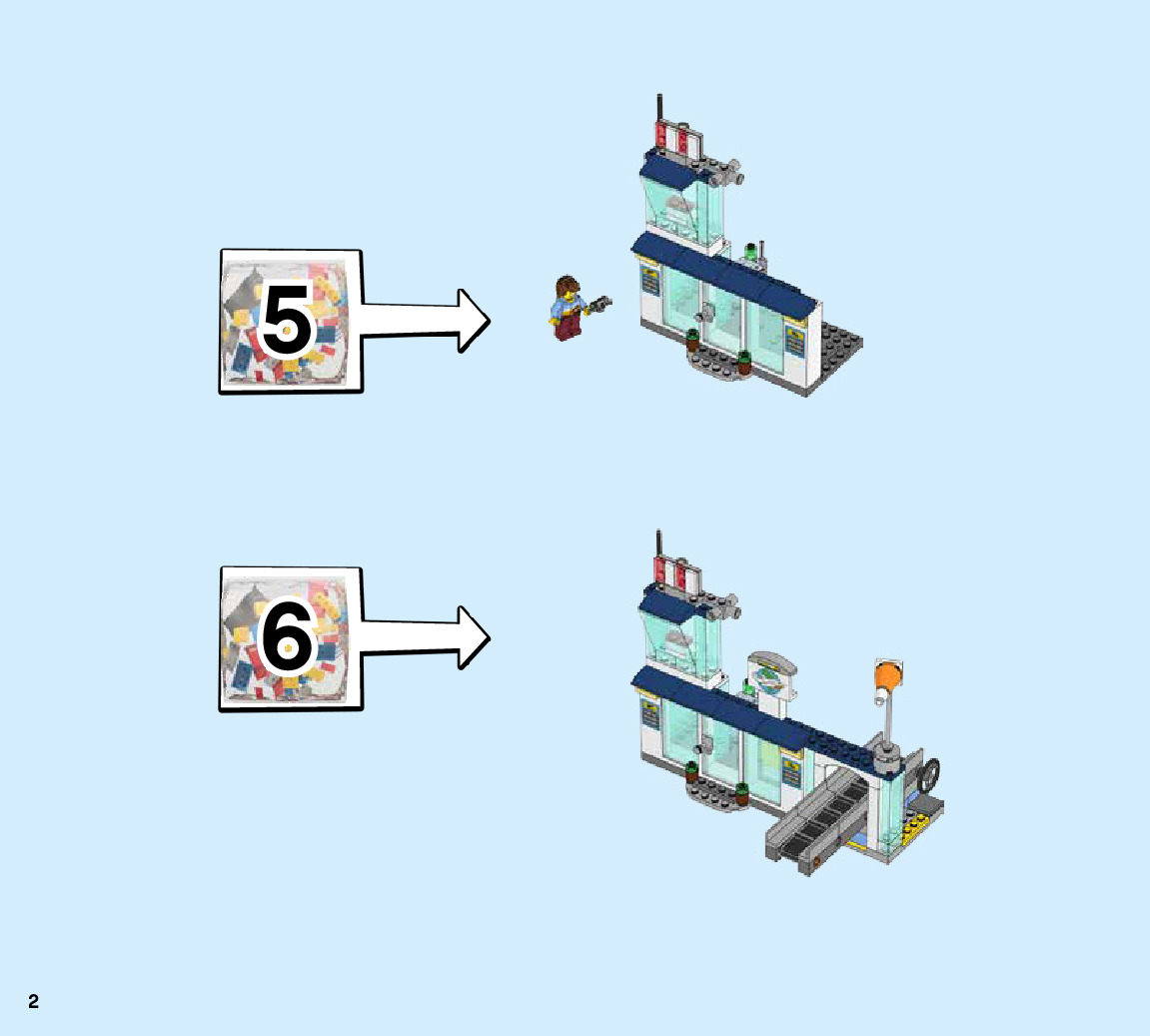 5

6

2