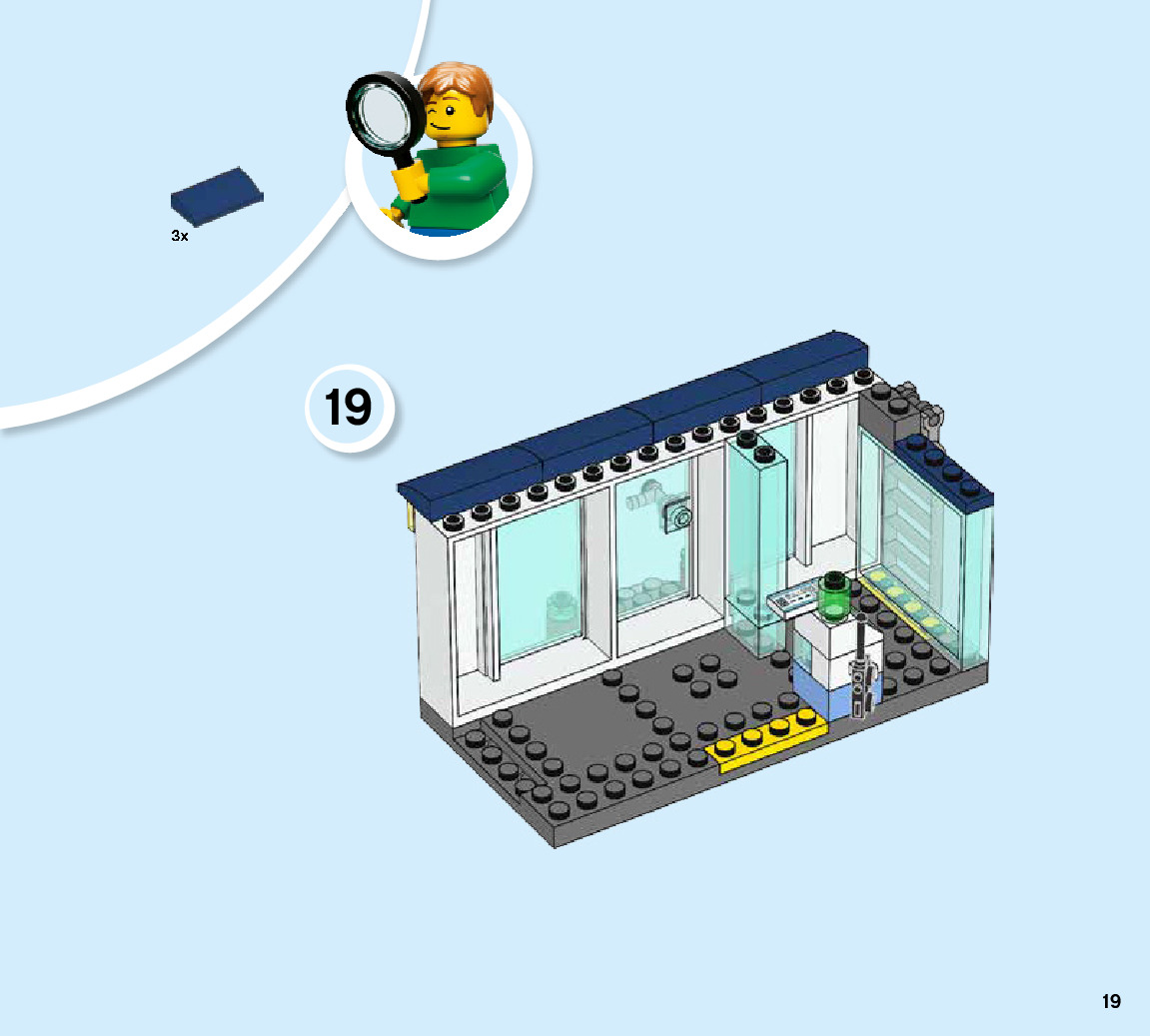 3x

19

19