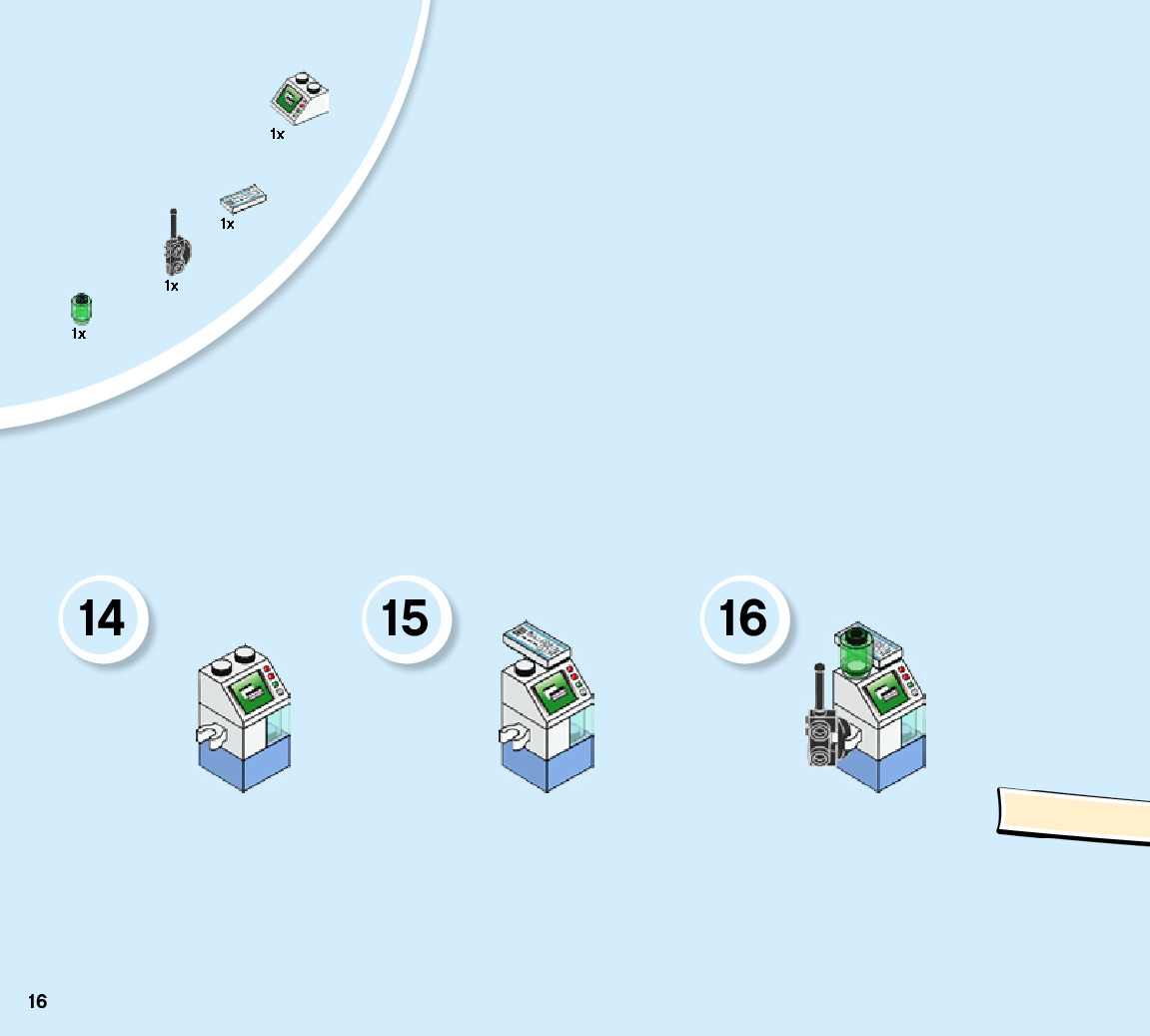 1x

1x

1x

1x

14

15

16

16