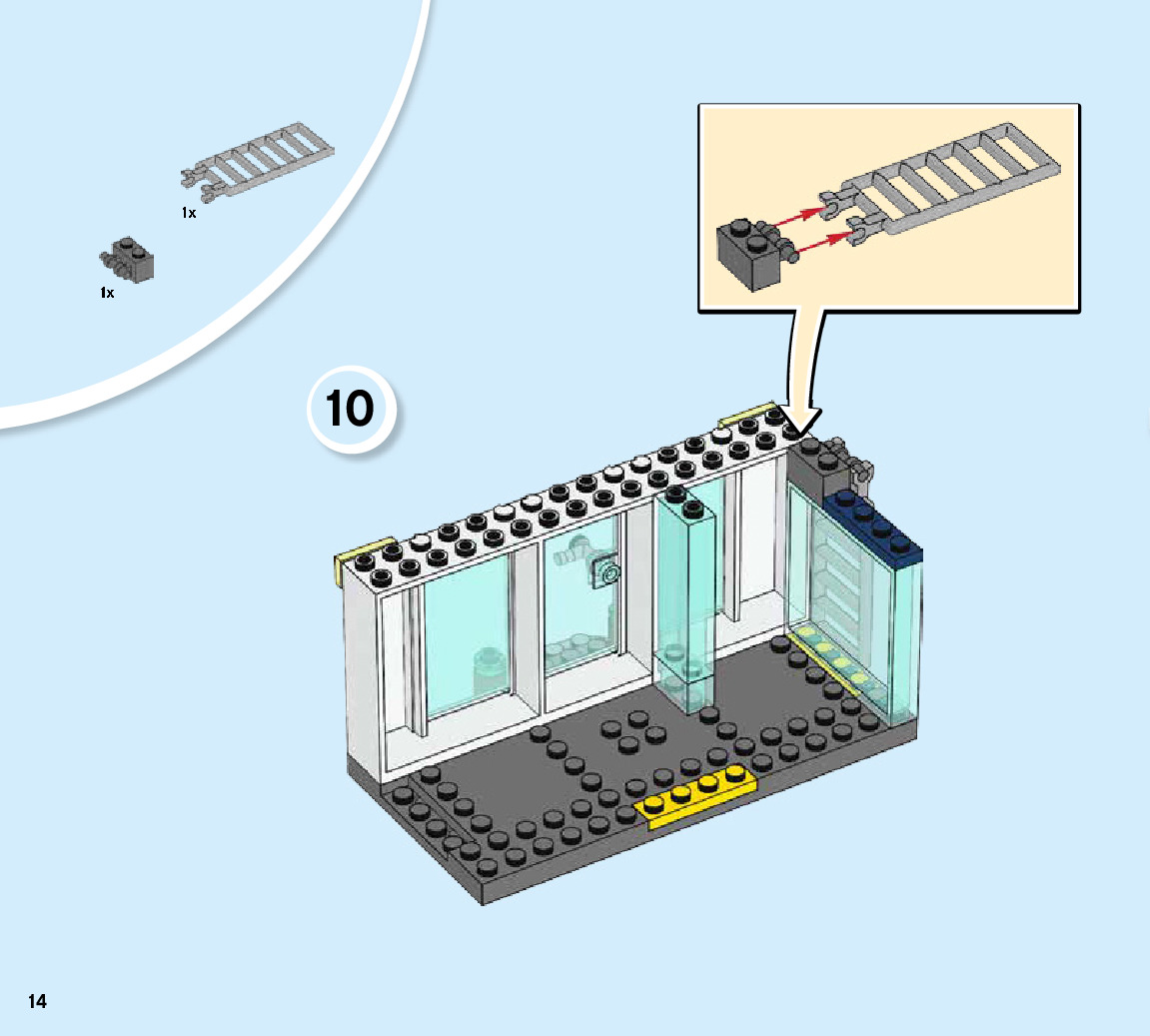 1x

1x

10

14