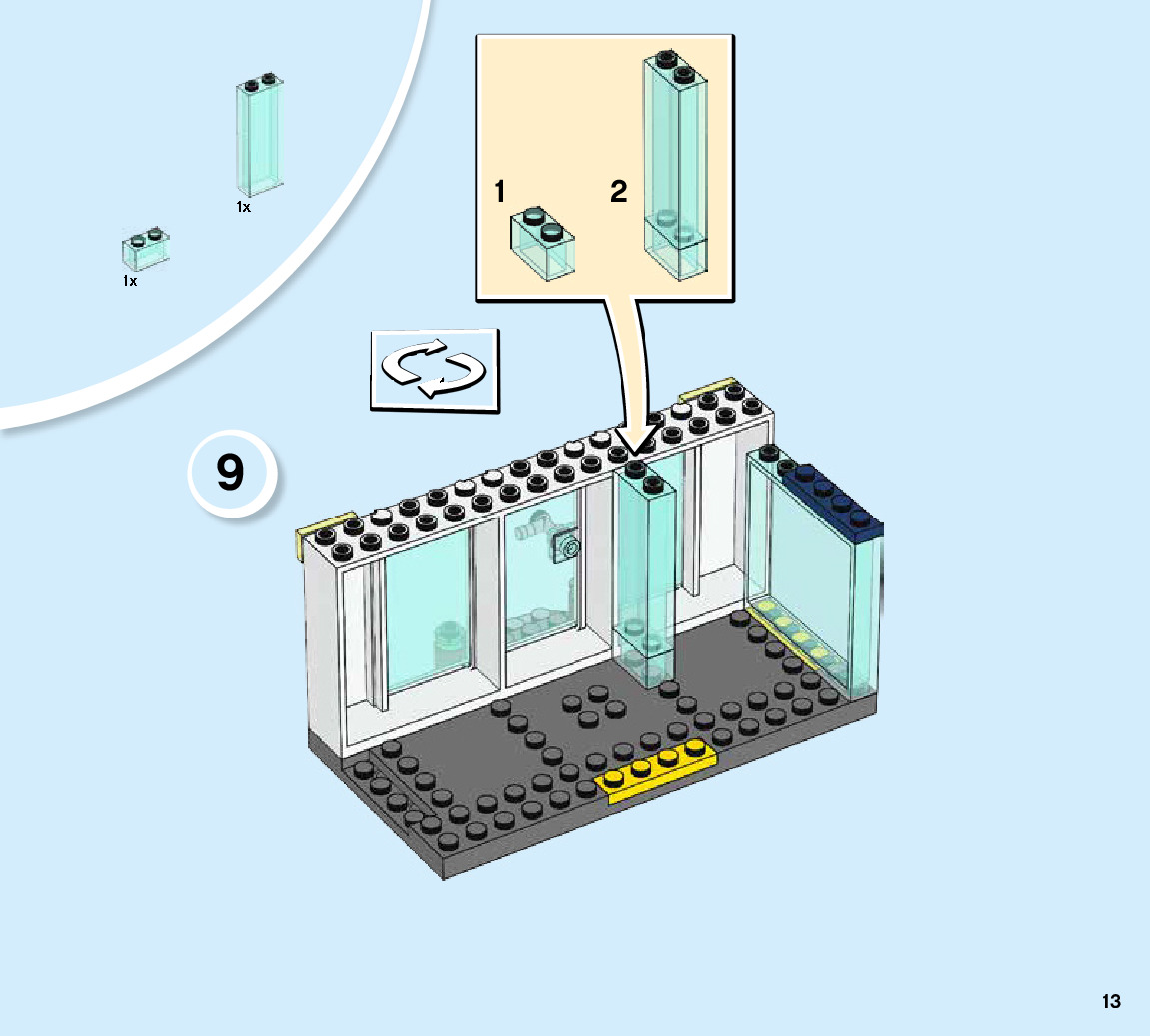 1x

1x

1

2

9

13