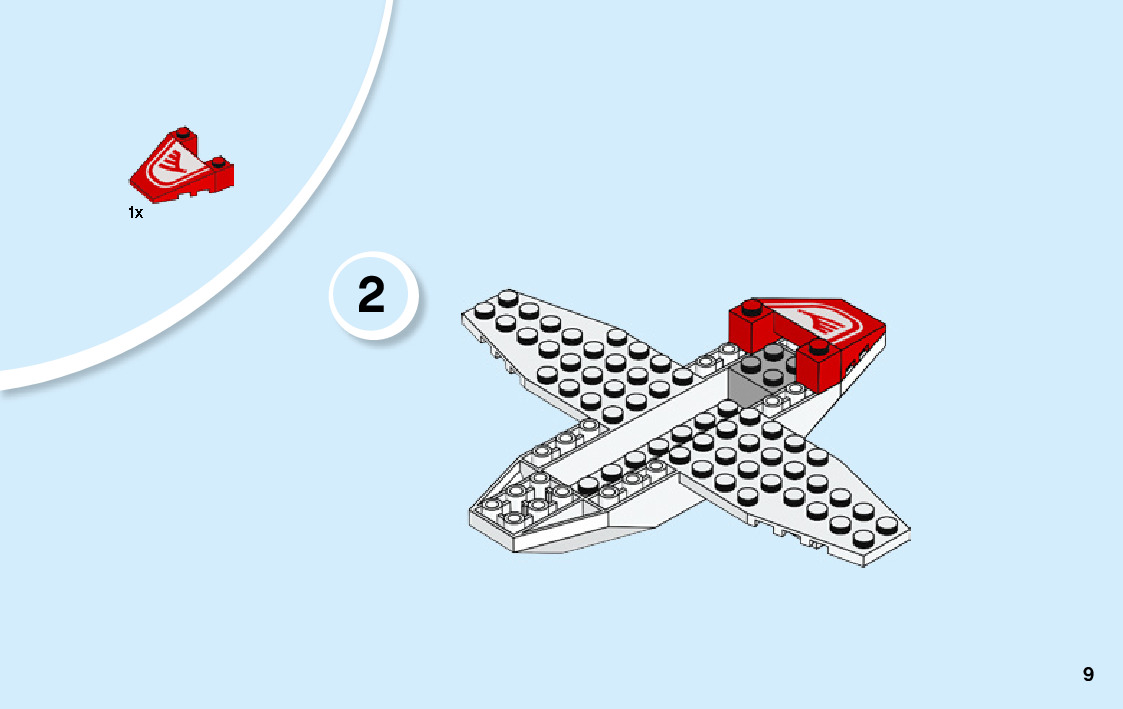 1x

2

9