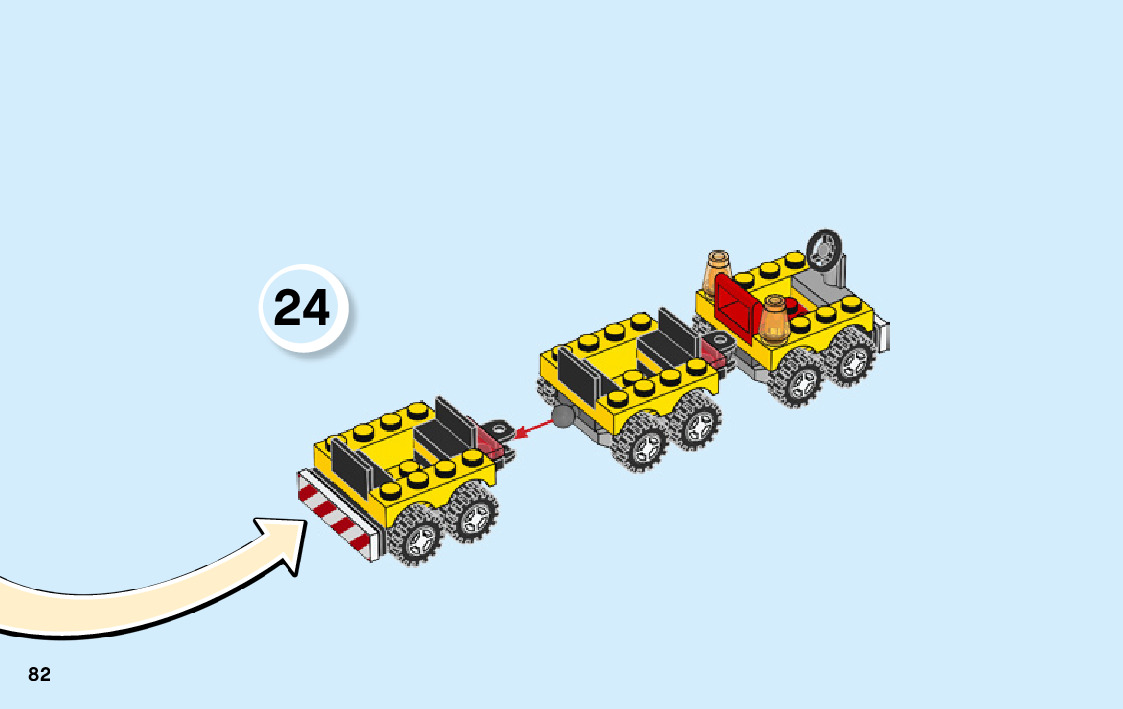 24

82