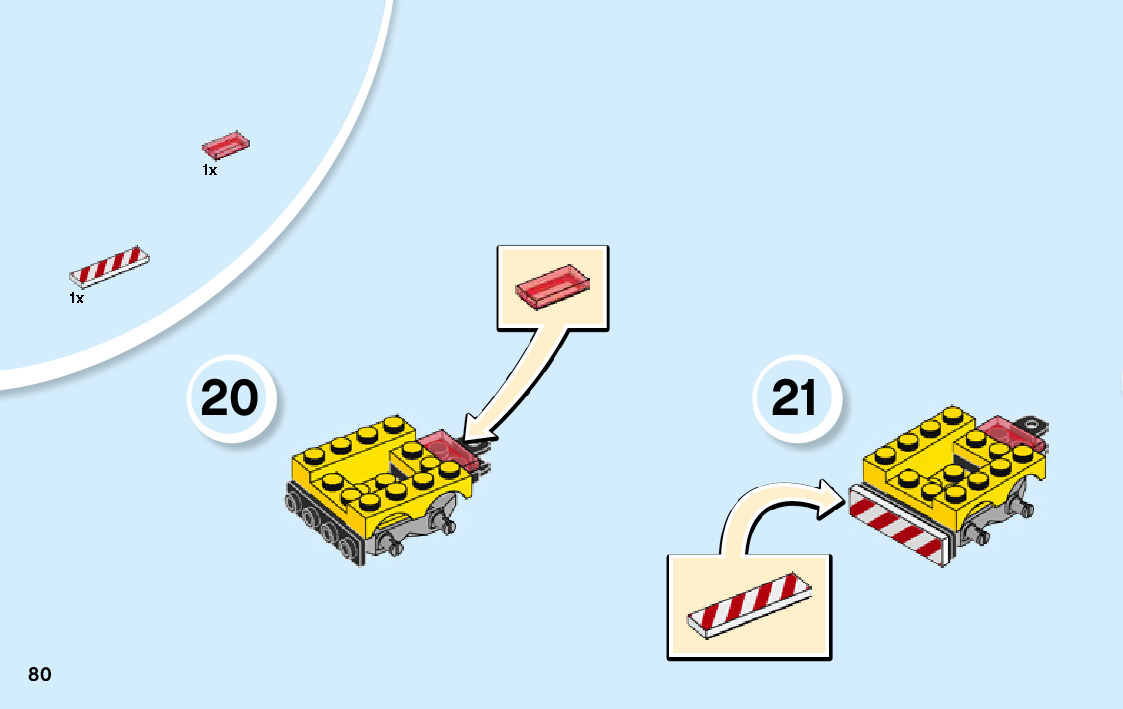 1x

1x

20

21

80