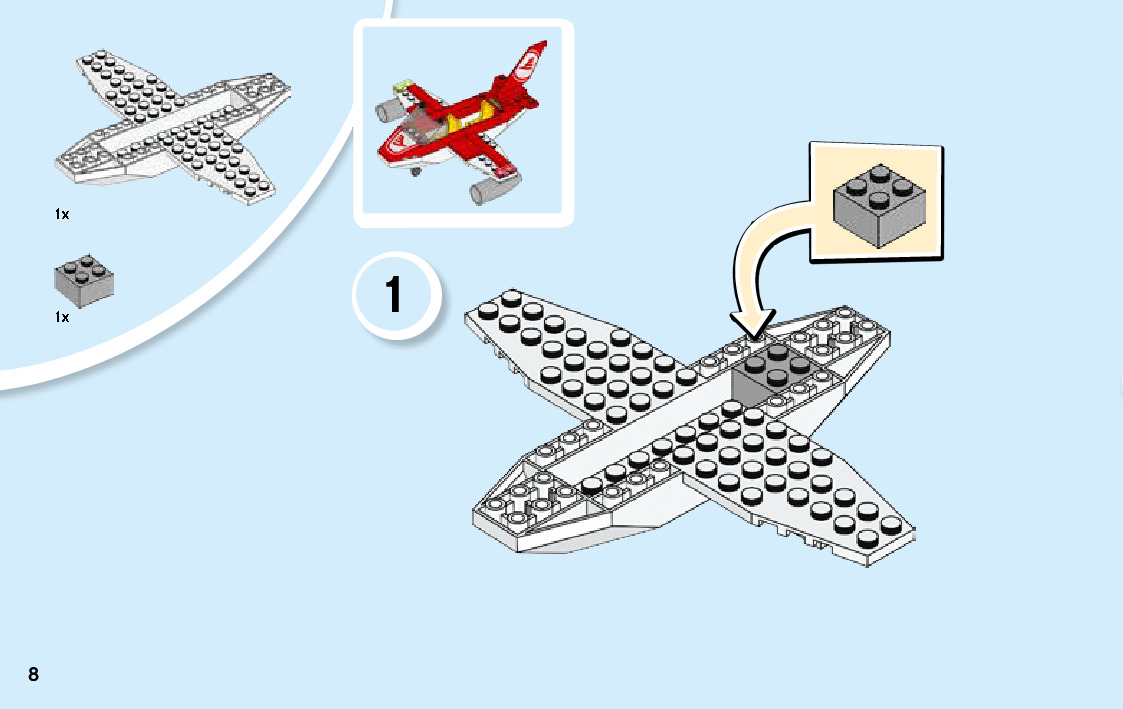 1x

1x

1

8