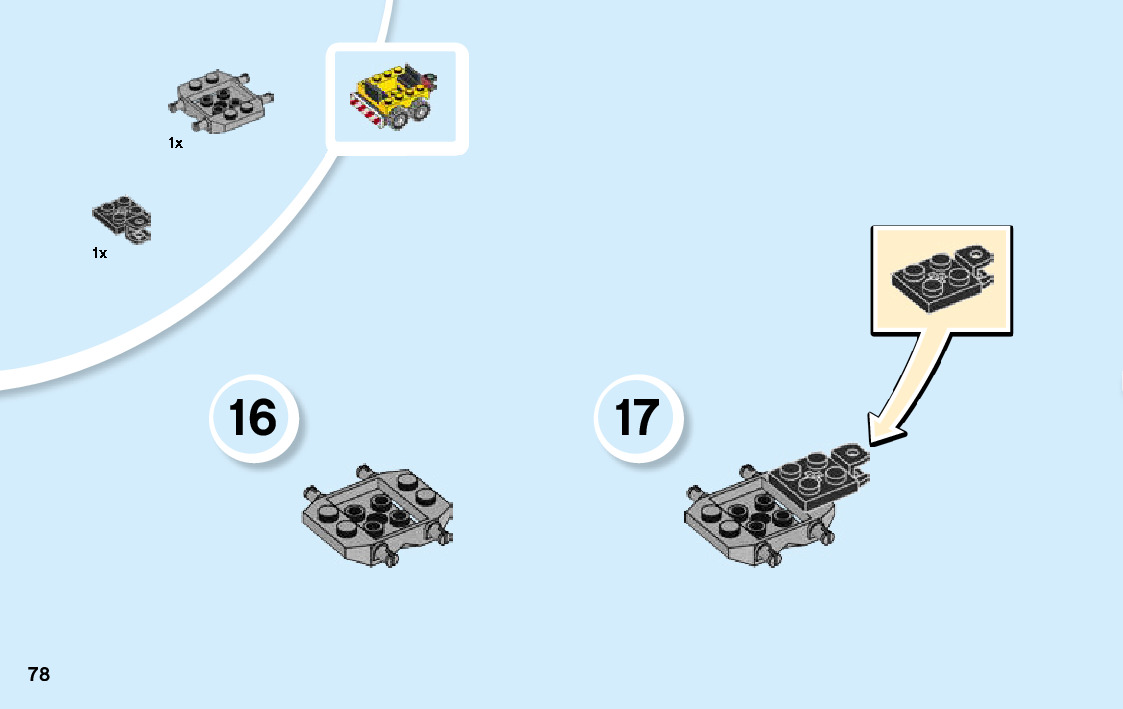 1x

1x

16

17

78