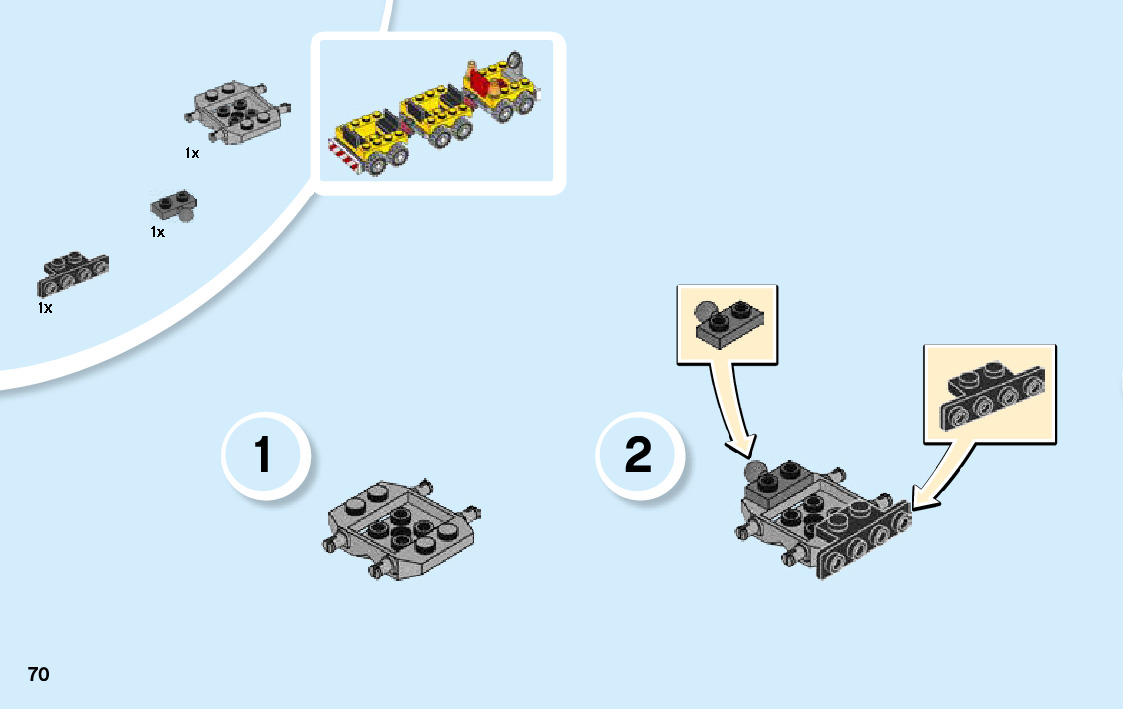 1x

1x

1x

1

2

70