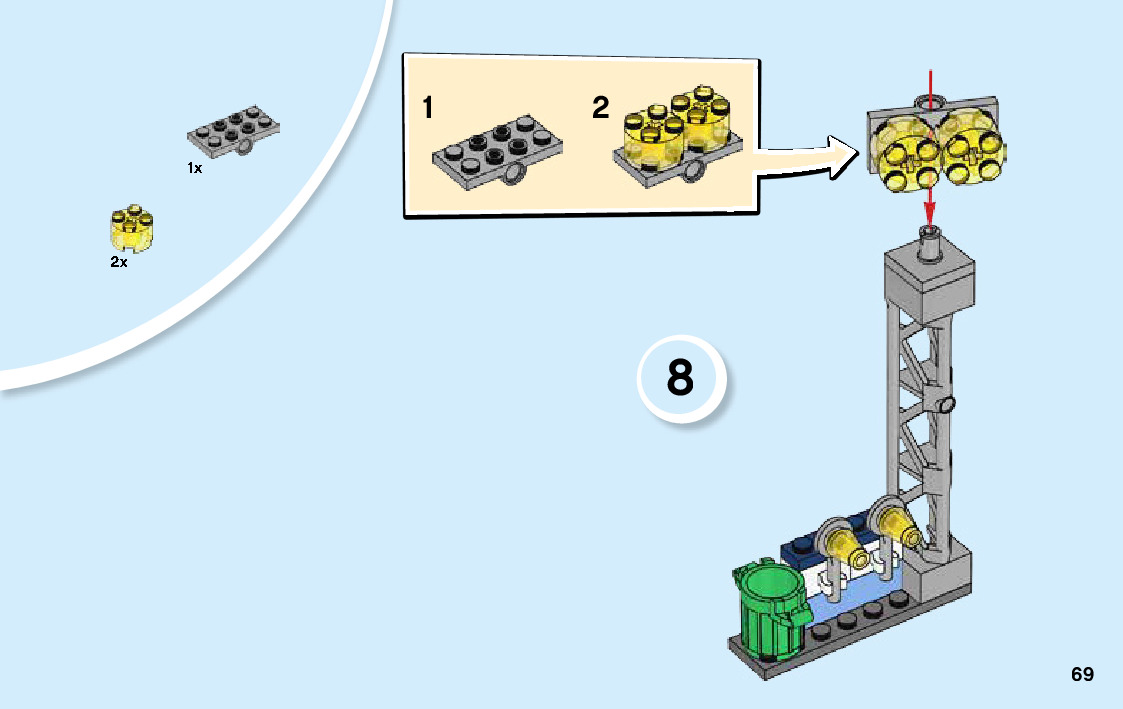 1x

2x

1

2

8

69