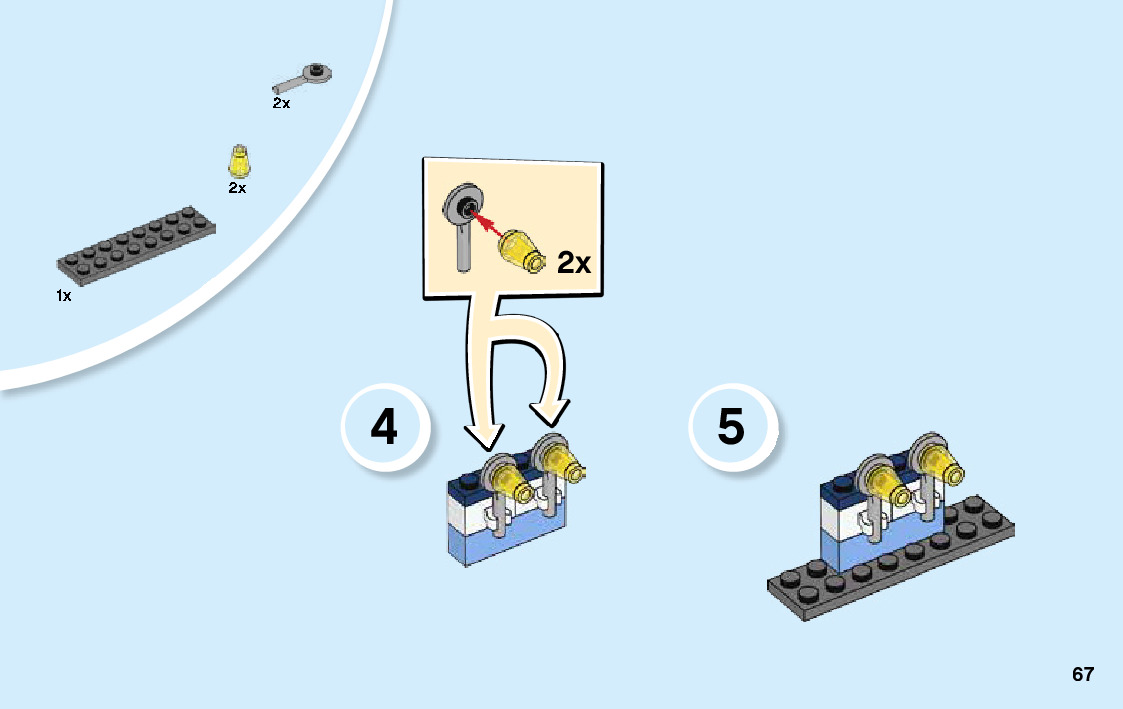 2x

2x

1x

2x

4

5

67