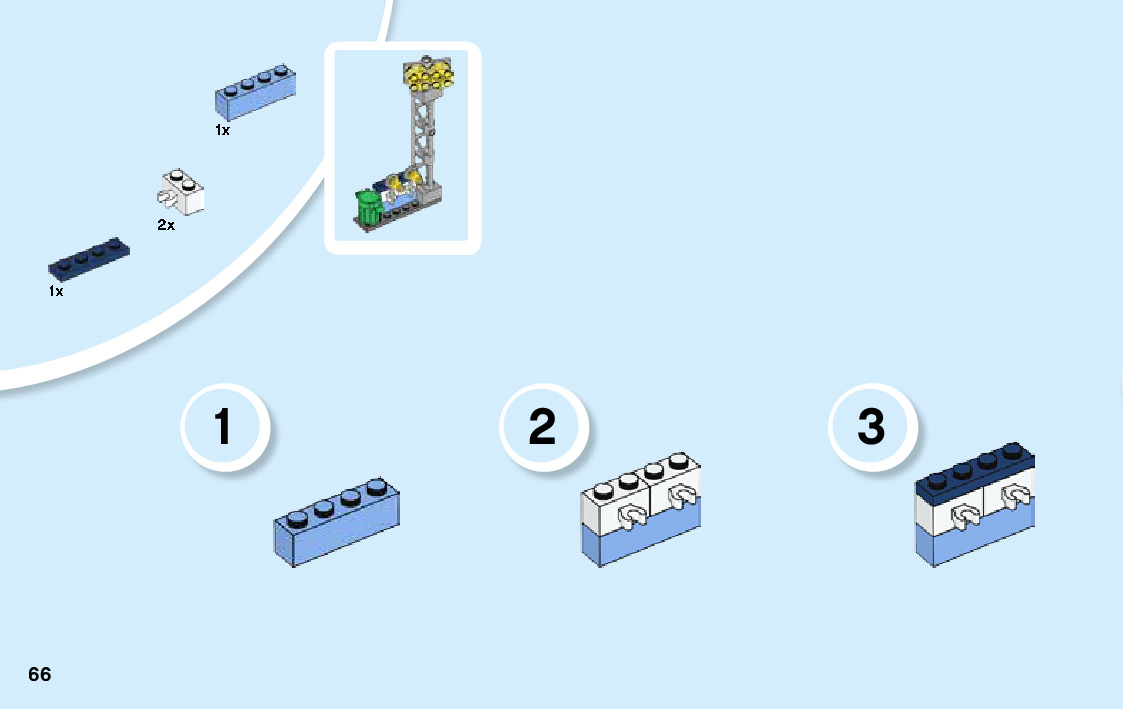 1x

2x

1x

1

2

3

66