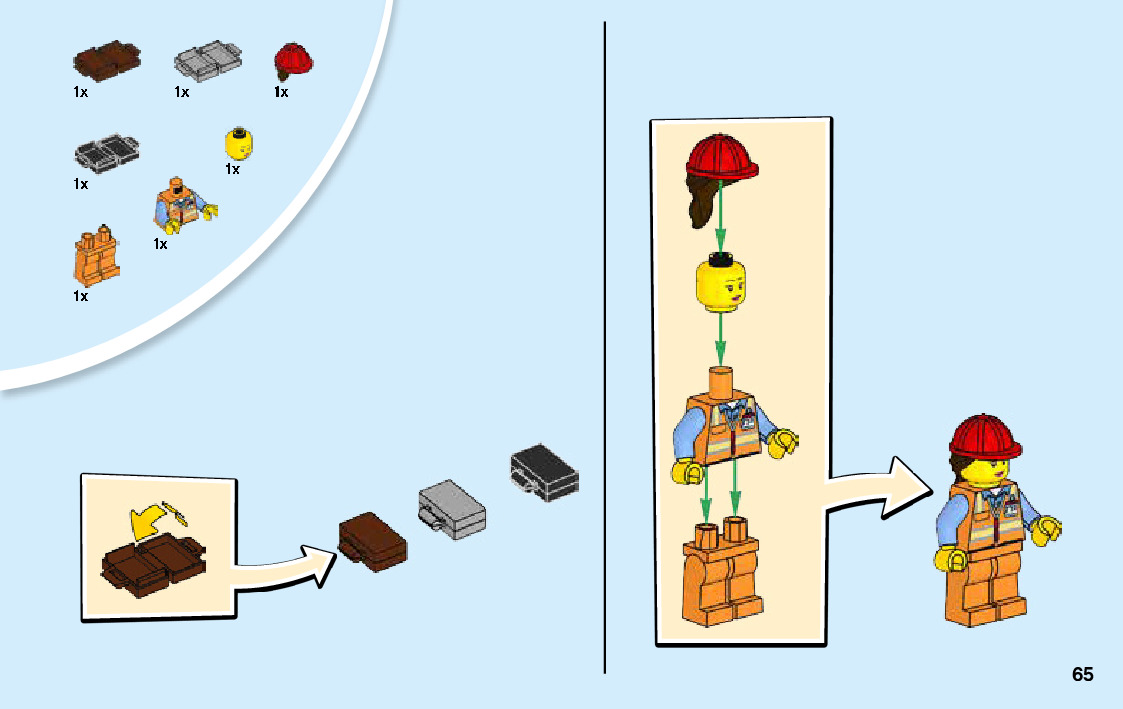 1x
1x
1x
1x
1x
1x
1x
65