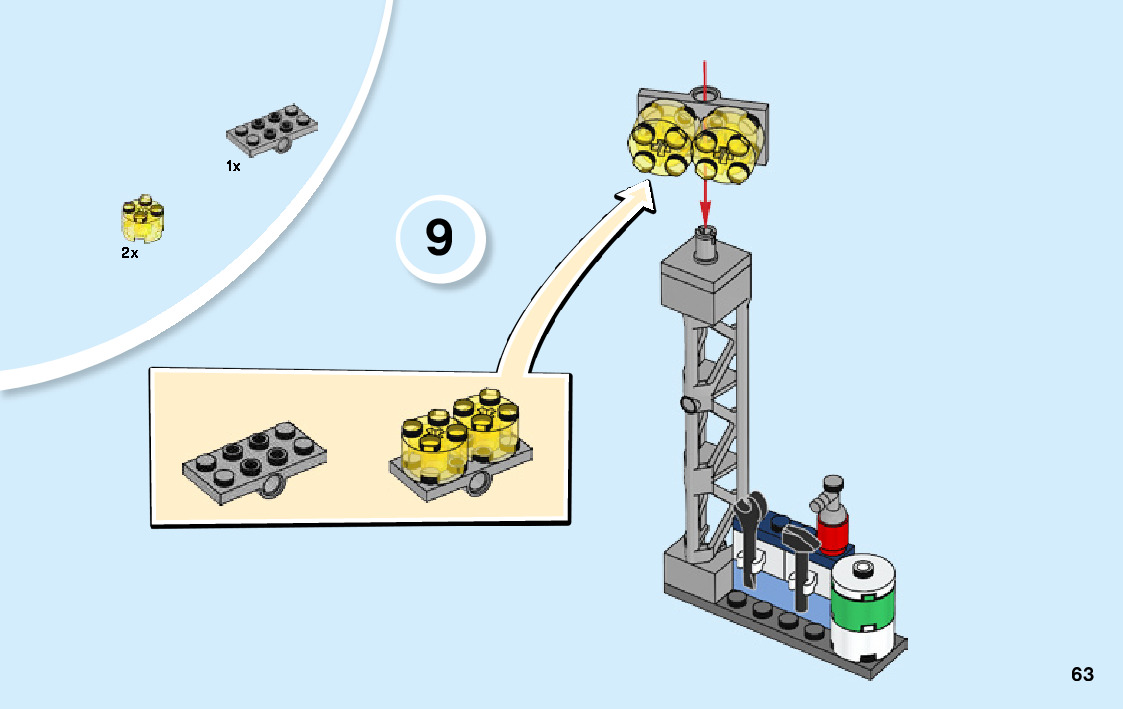 1x

2x

9

63