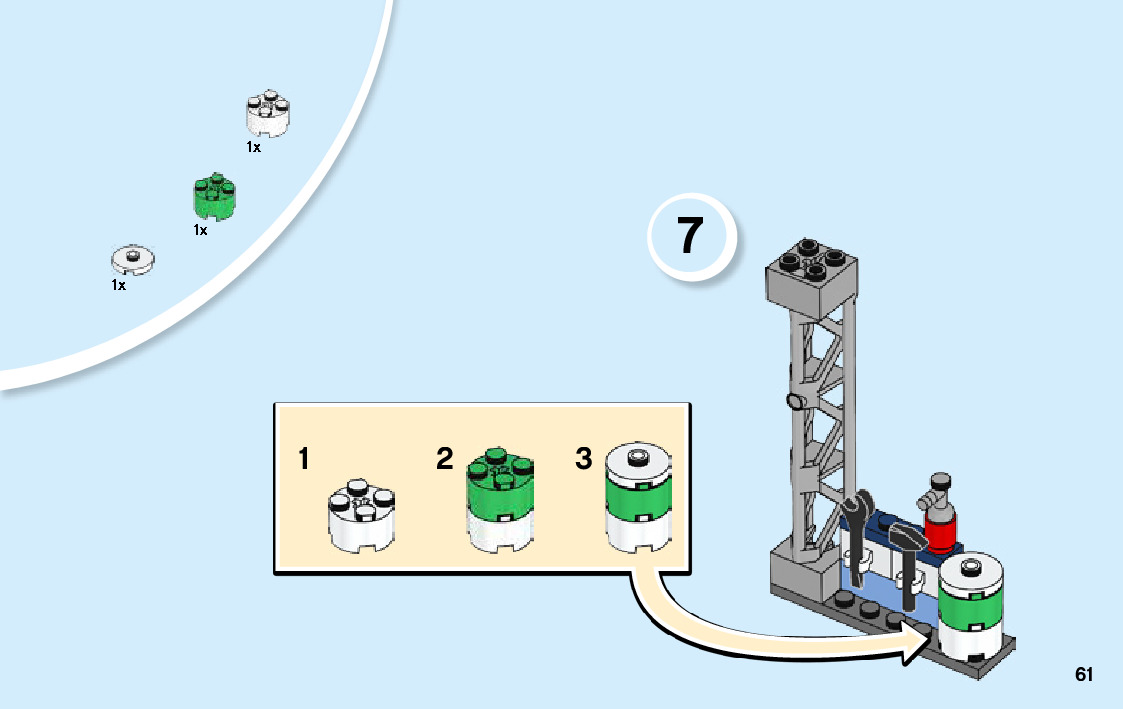 1x

1x

1x

7

1

2

3

61