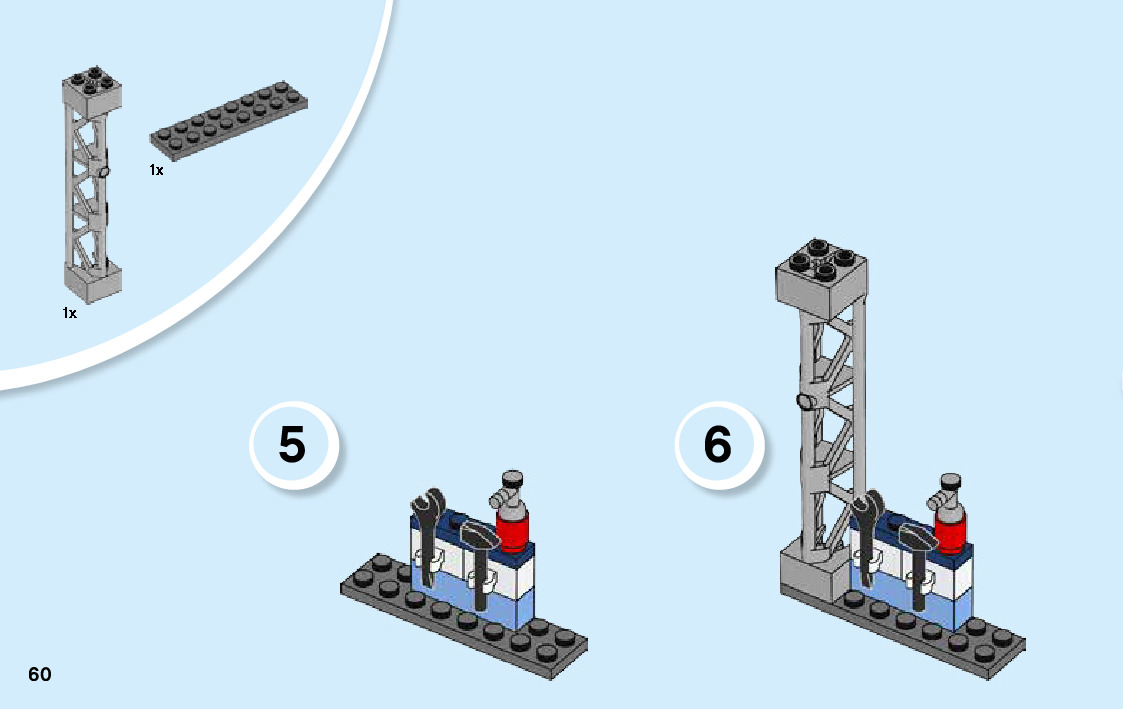 1x

1x

5

6

60