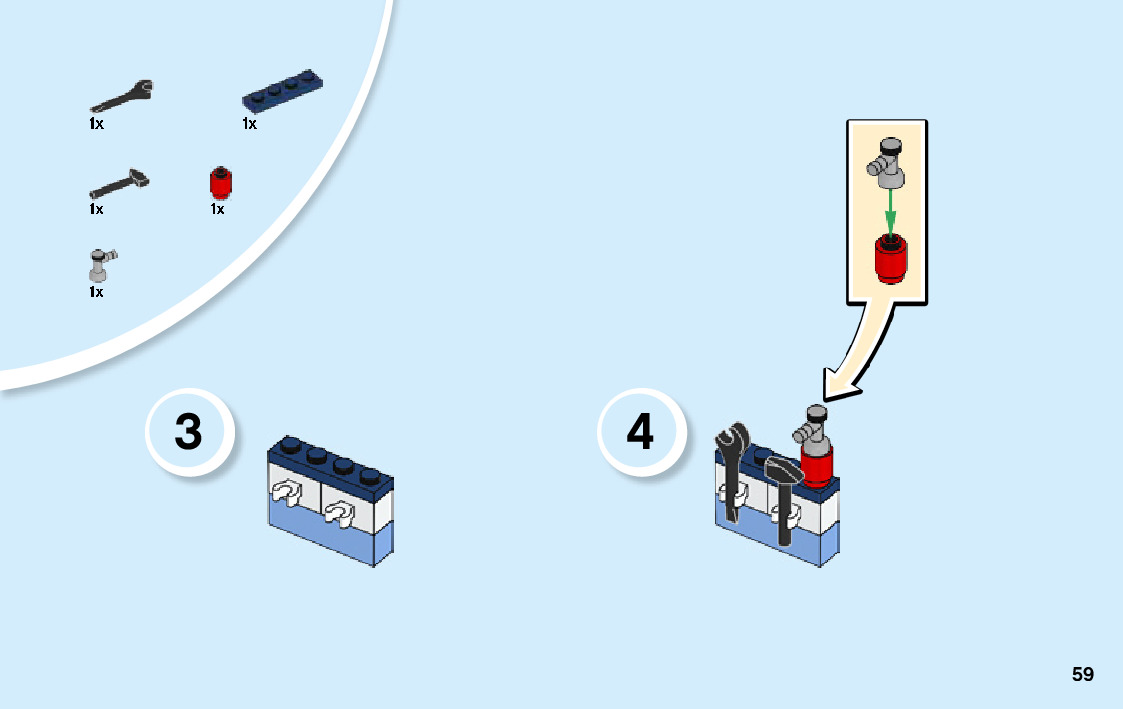 1x 1x

1x 1x

1x

3

4

59