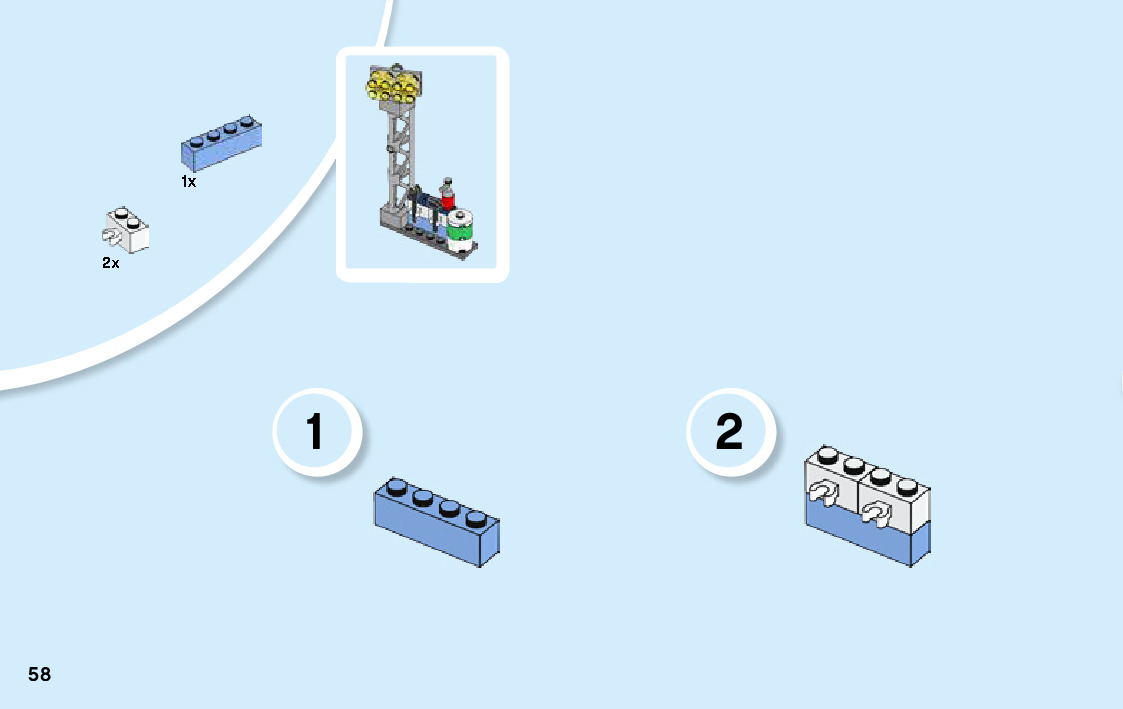 1x

2x

1

2

58