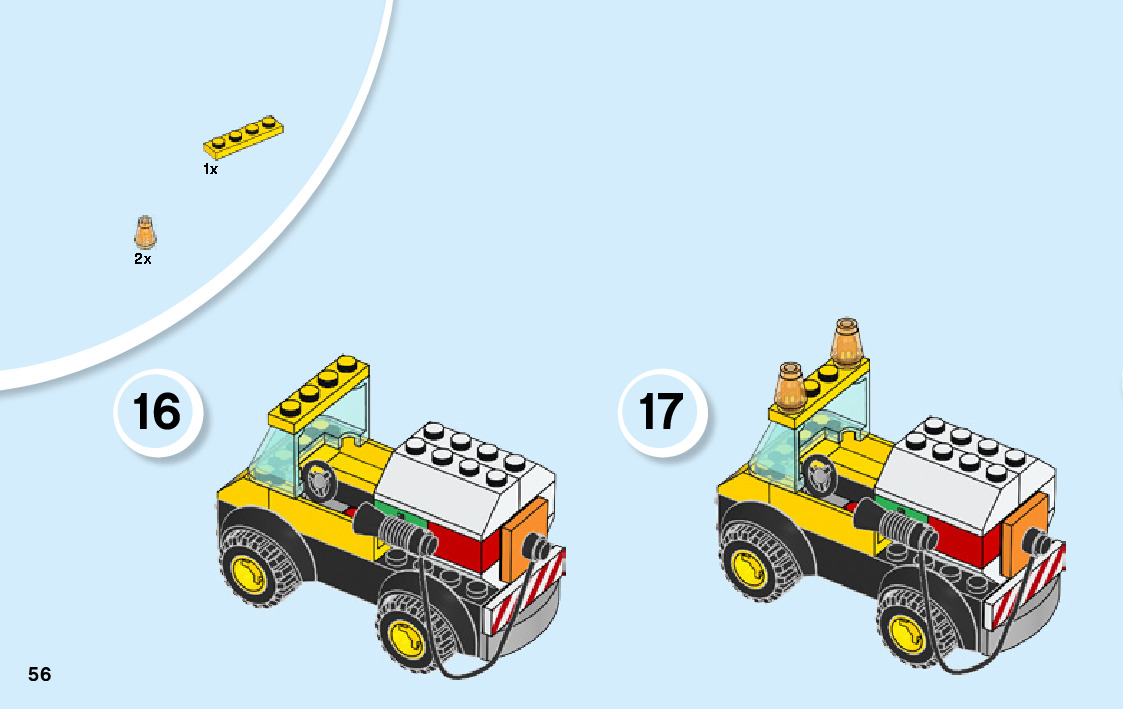 1x

2x

16

17

56