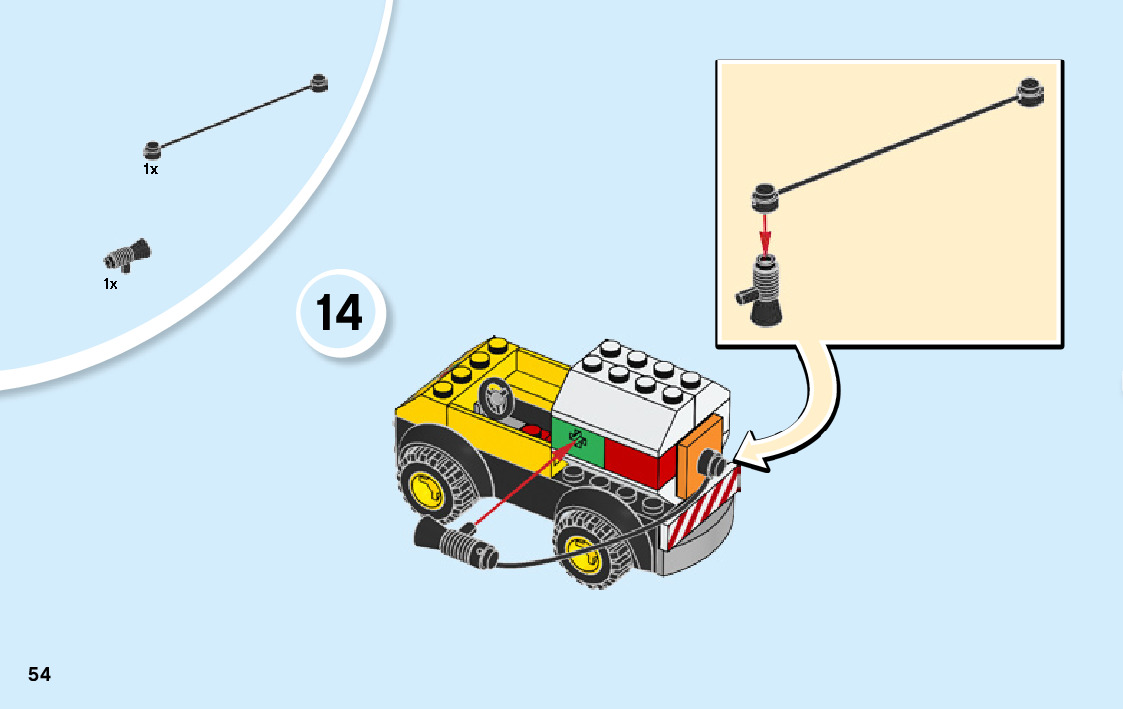 1x

1x

14

54