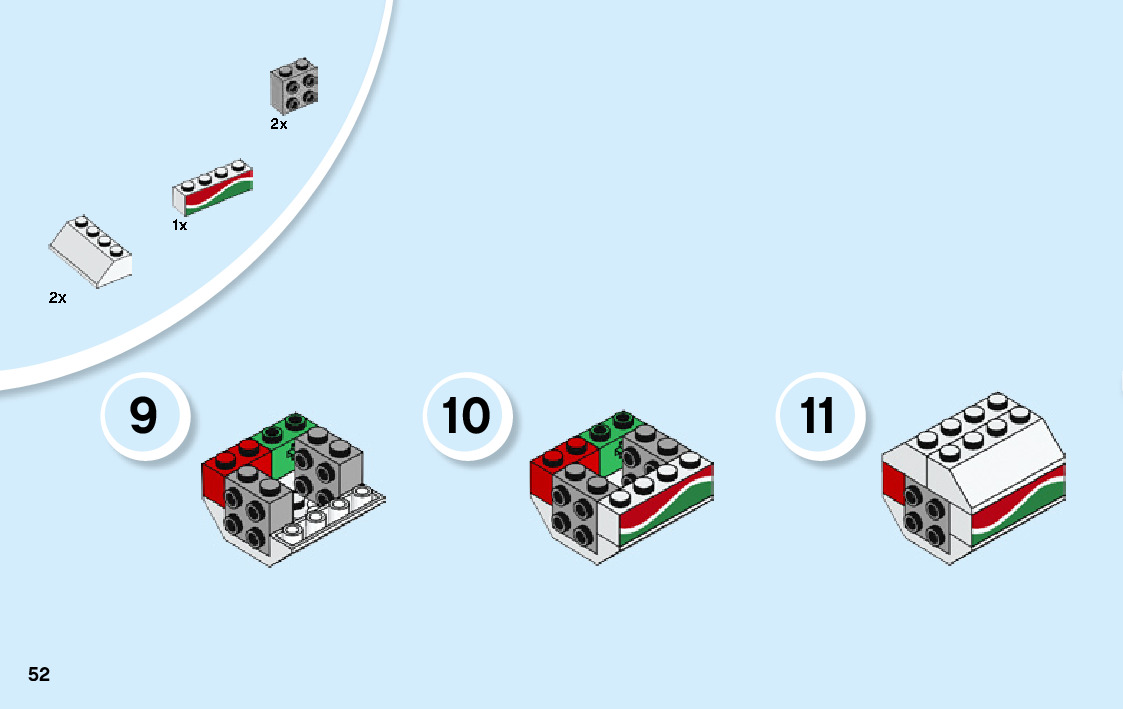 2x

1x

2x

9

10

11

52