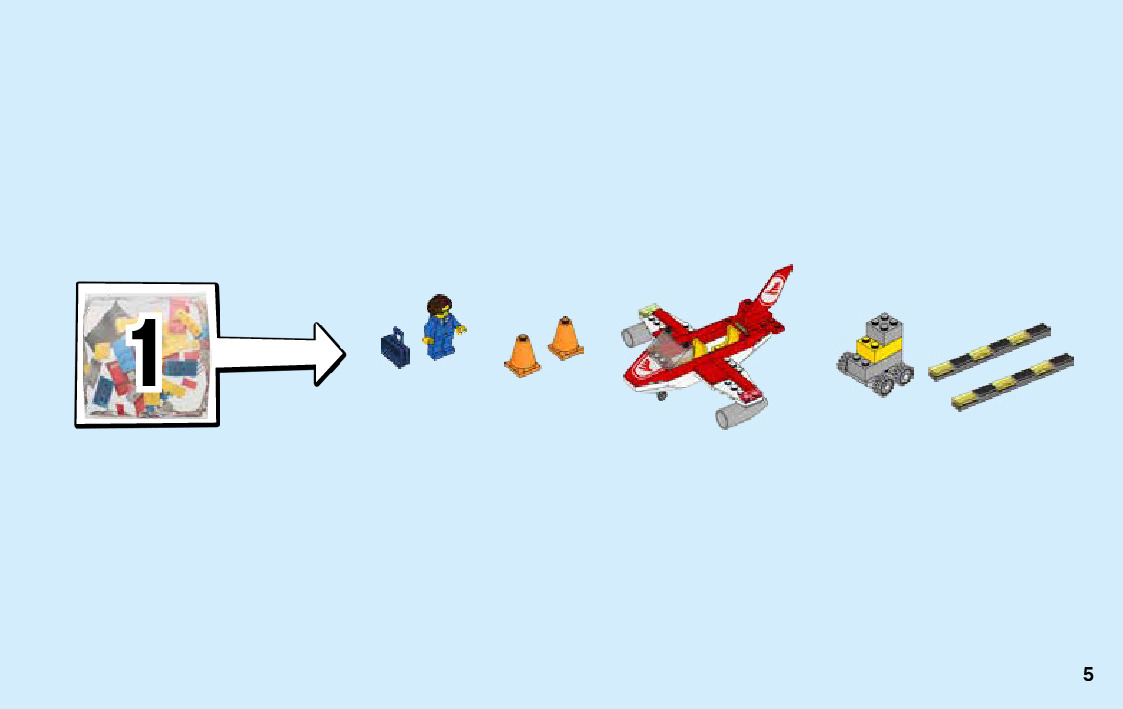 1

5