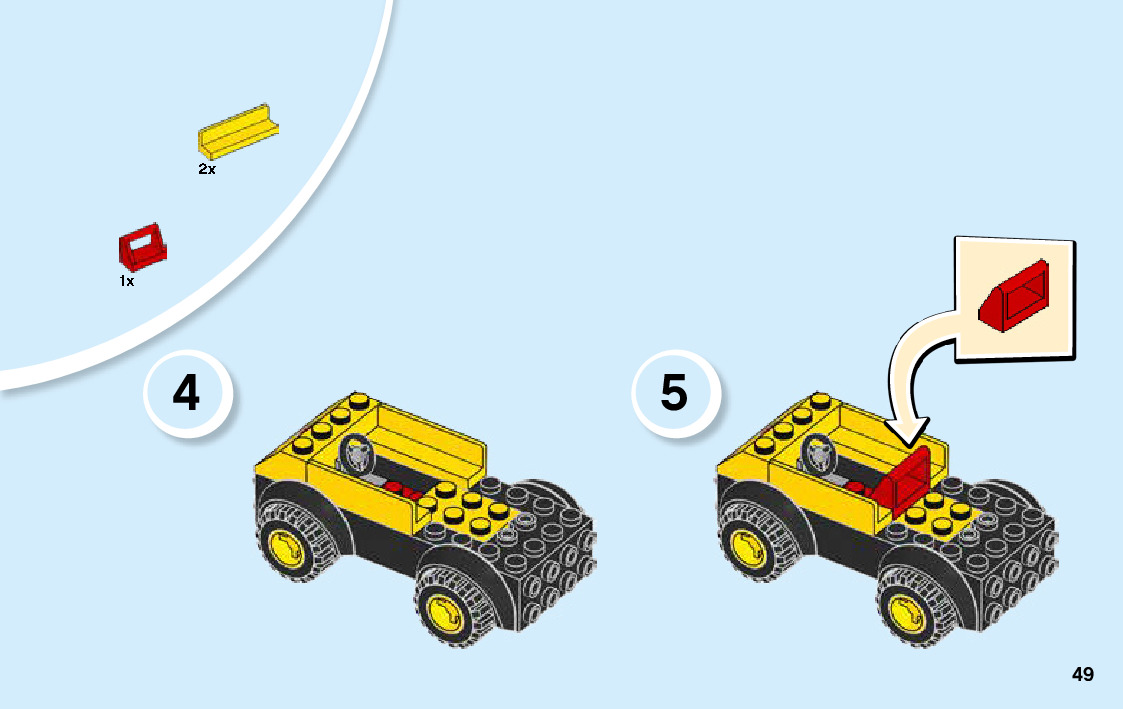 2x

1x

4

5

49