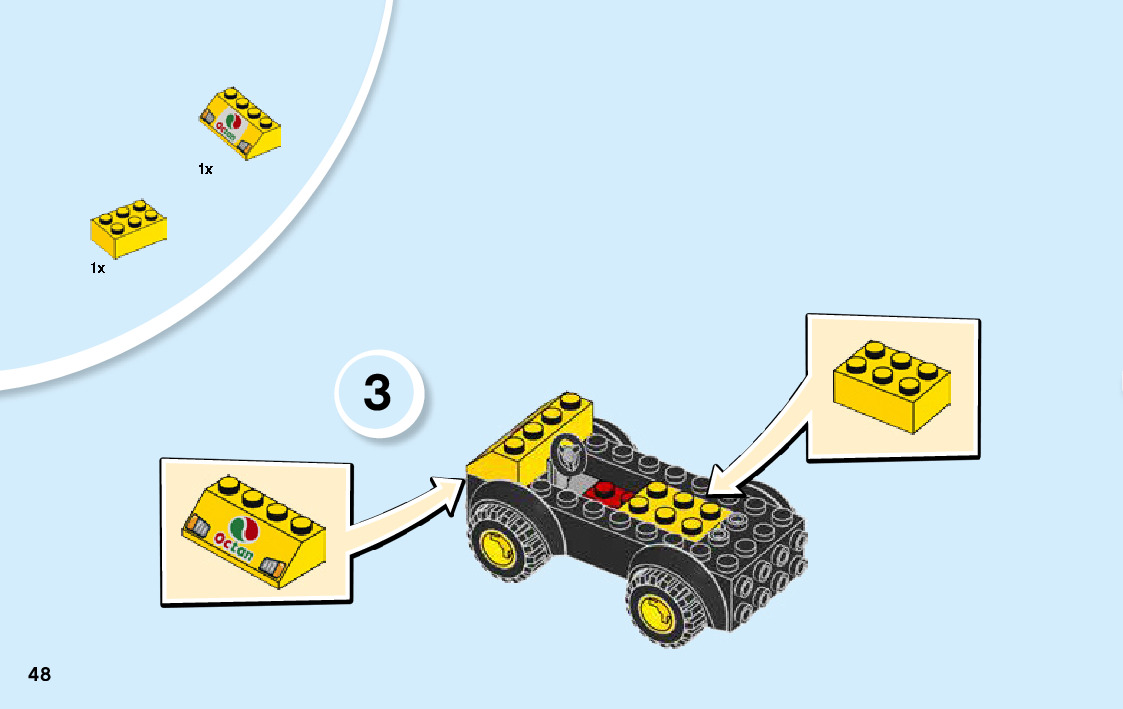 octan

1x

1x

3

octan

48