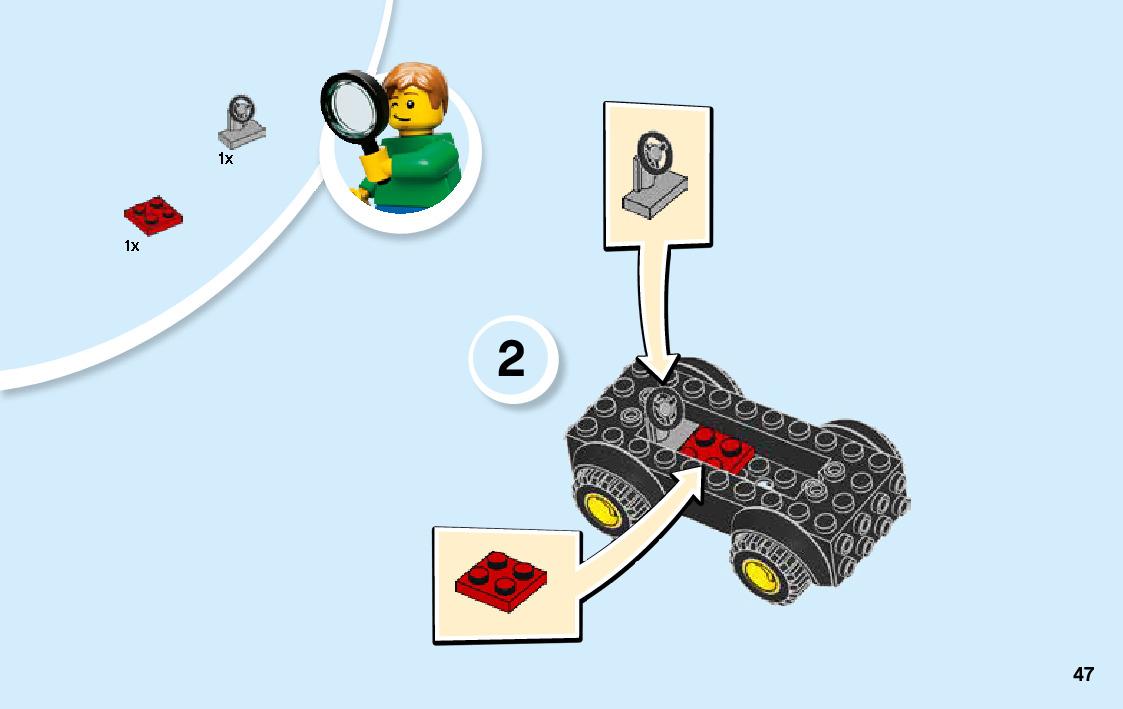 1x

1x

2

47