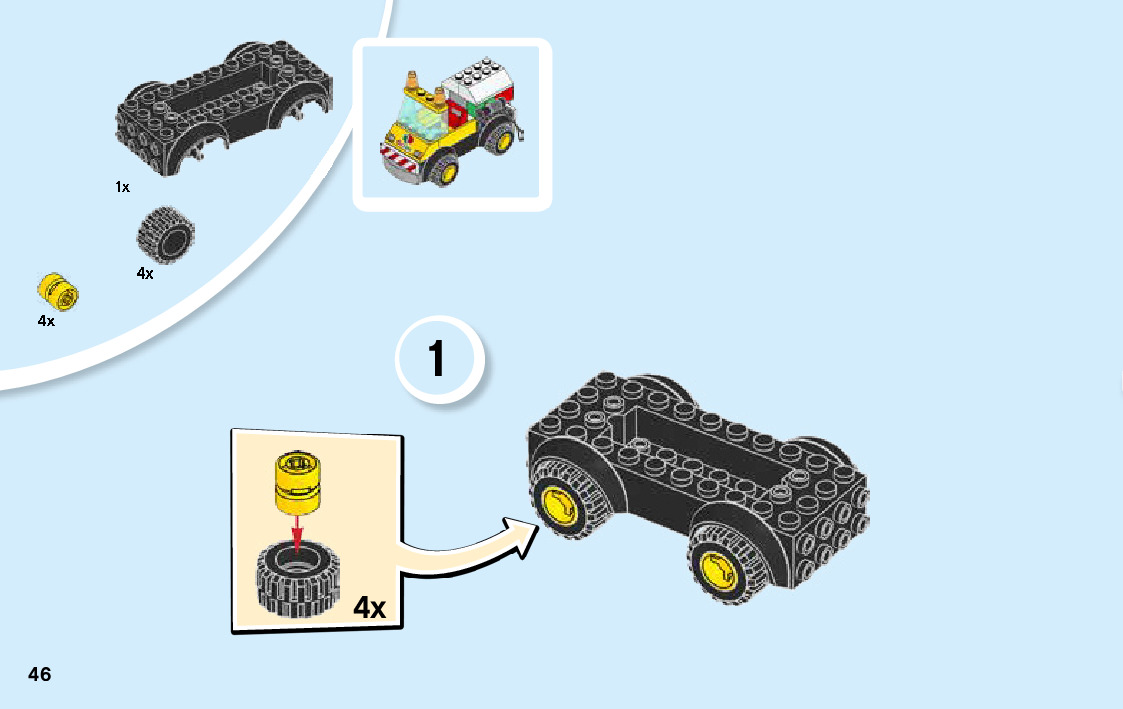 1x

4x

4x

1

4x

46