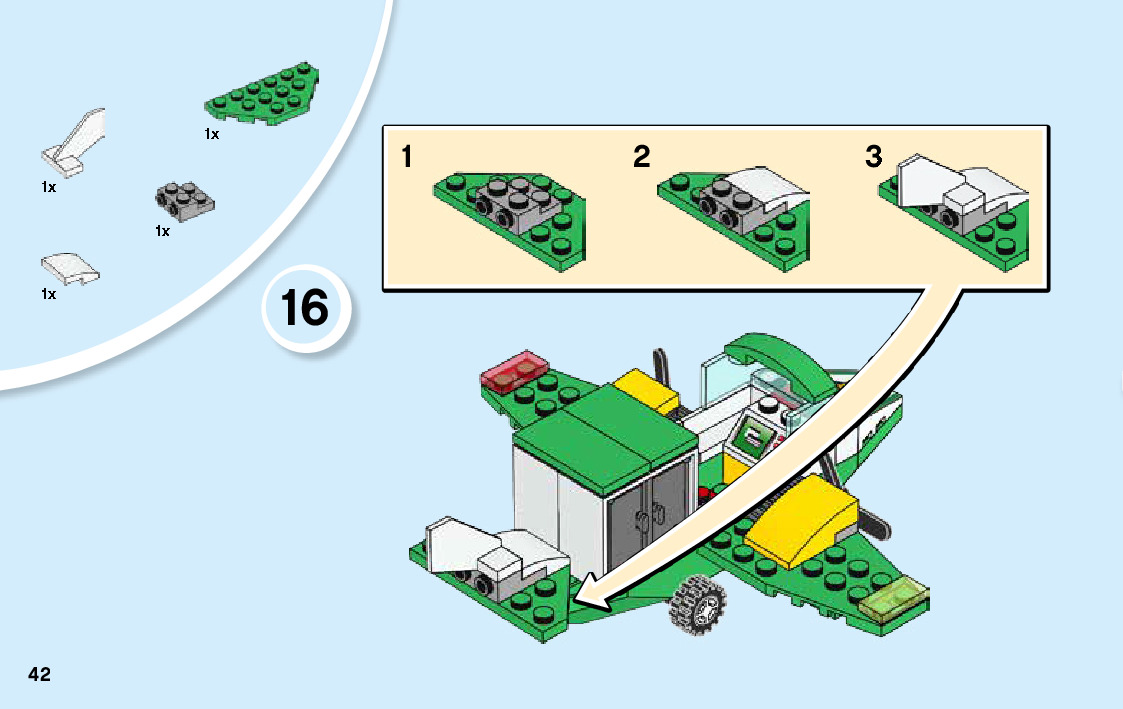 1x

1x

1x

1x

16

1

2

3

42