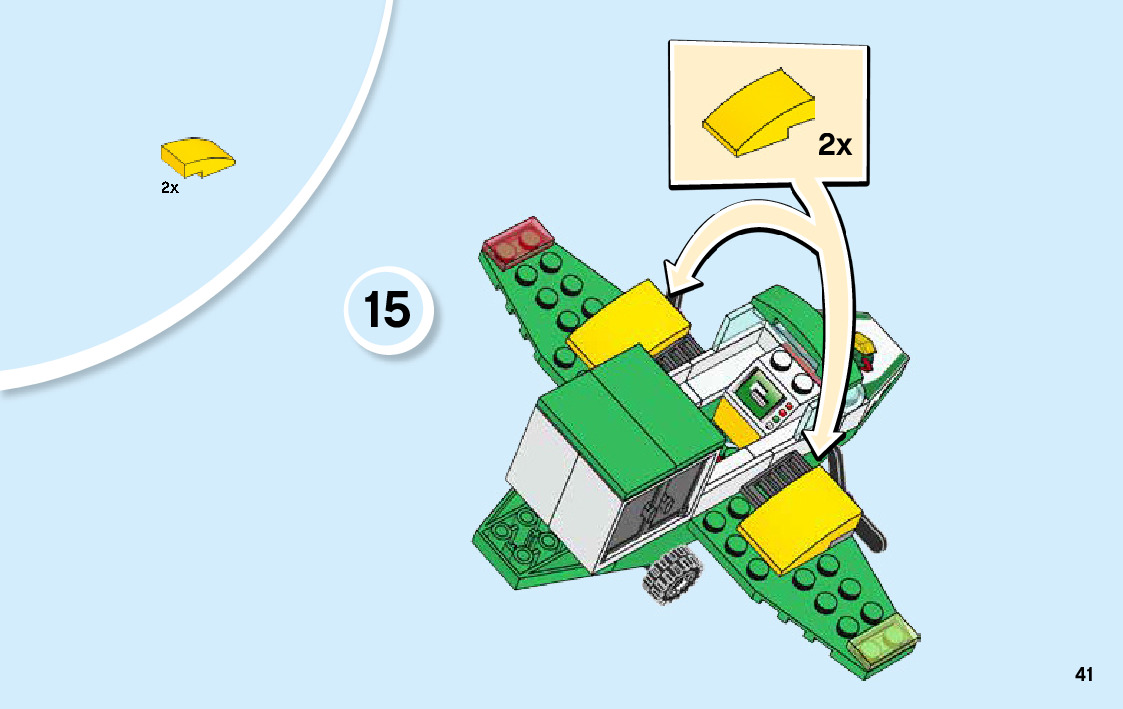 2x

15

2x

41