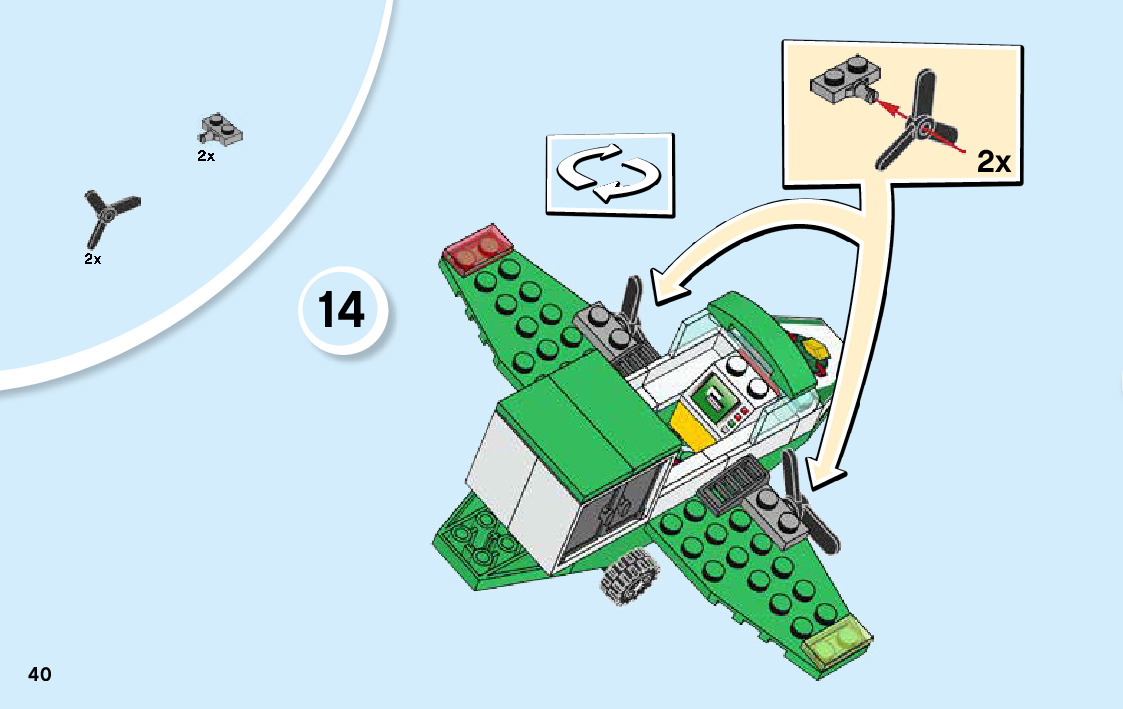 2x

2x

14

2x

40