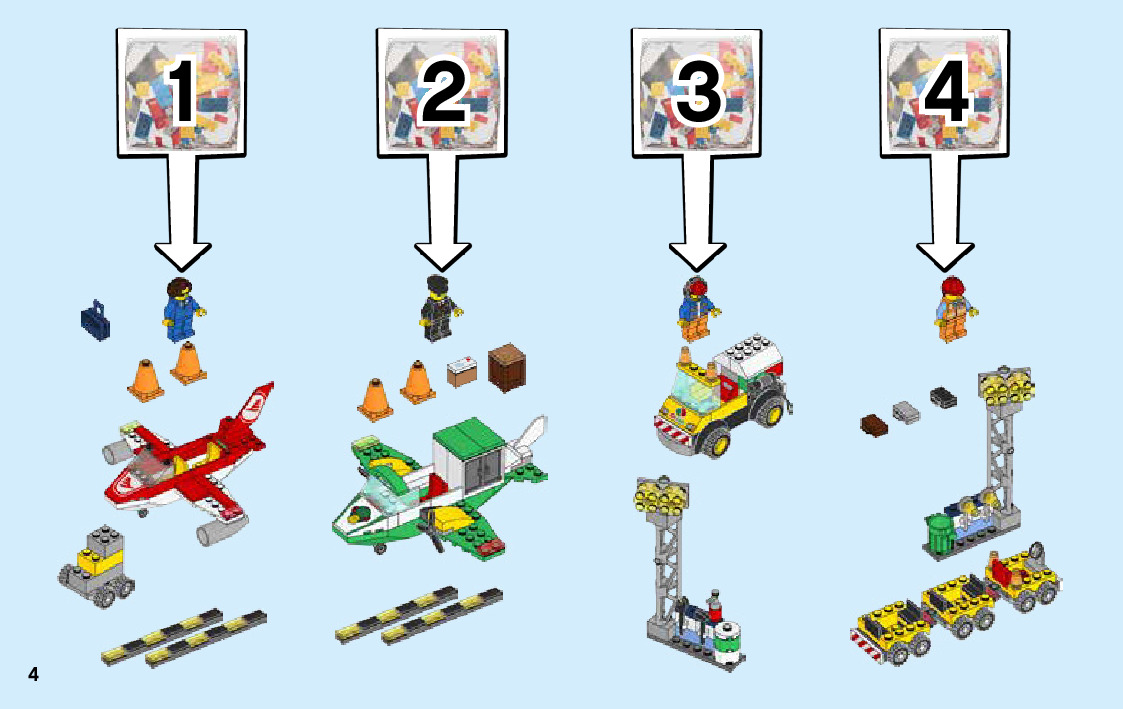 1

2

3

4

4