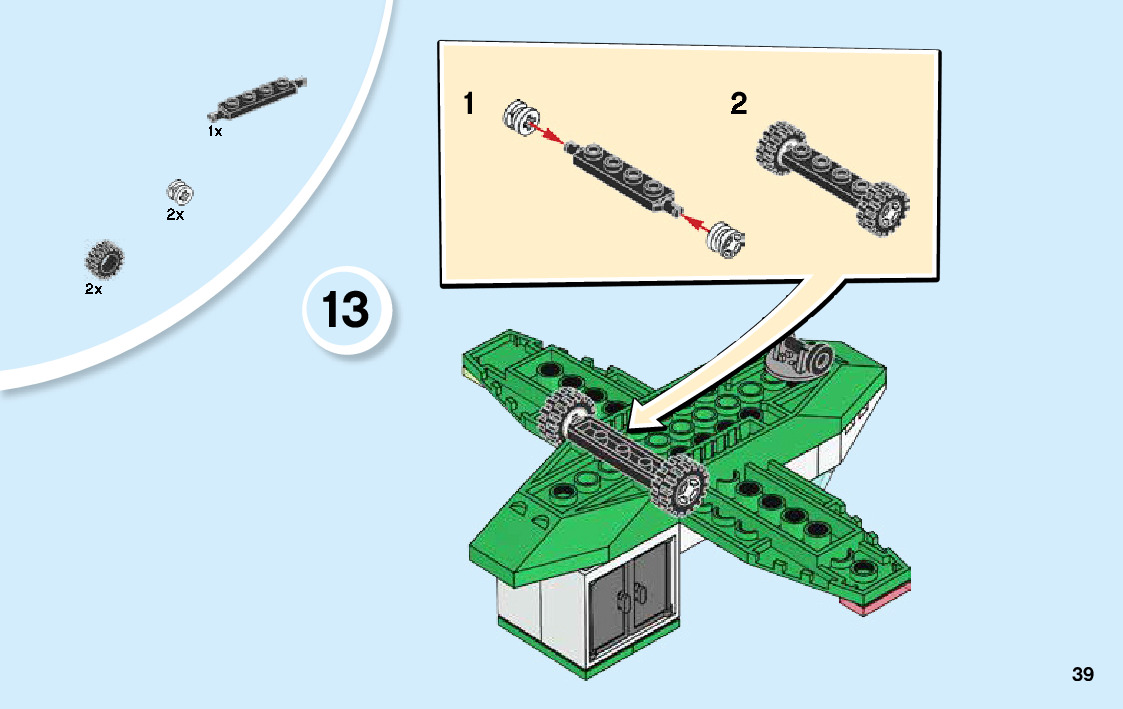 1x

2x

2x

13

1

2

39